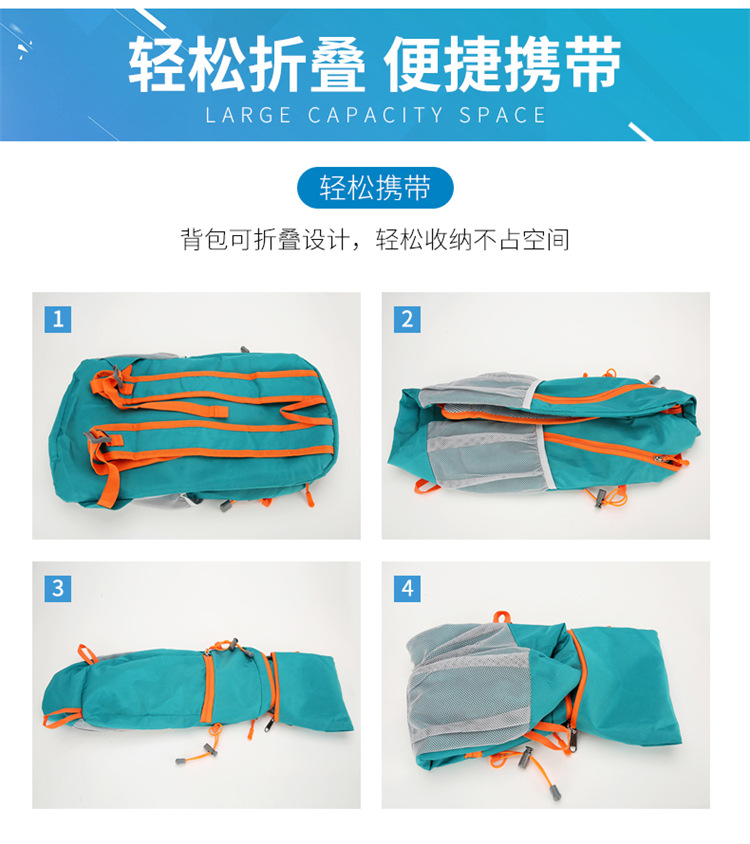 轻松折叠 便捷携带
LARGE CAPACITY SPACE

轻松携带

背包可折叠设计，轻松收纳不占空间

1

2

3

4