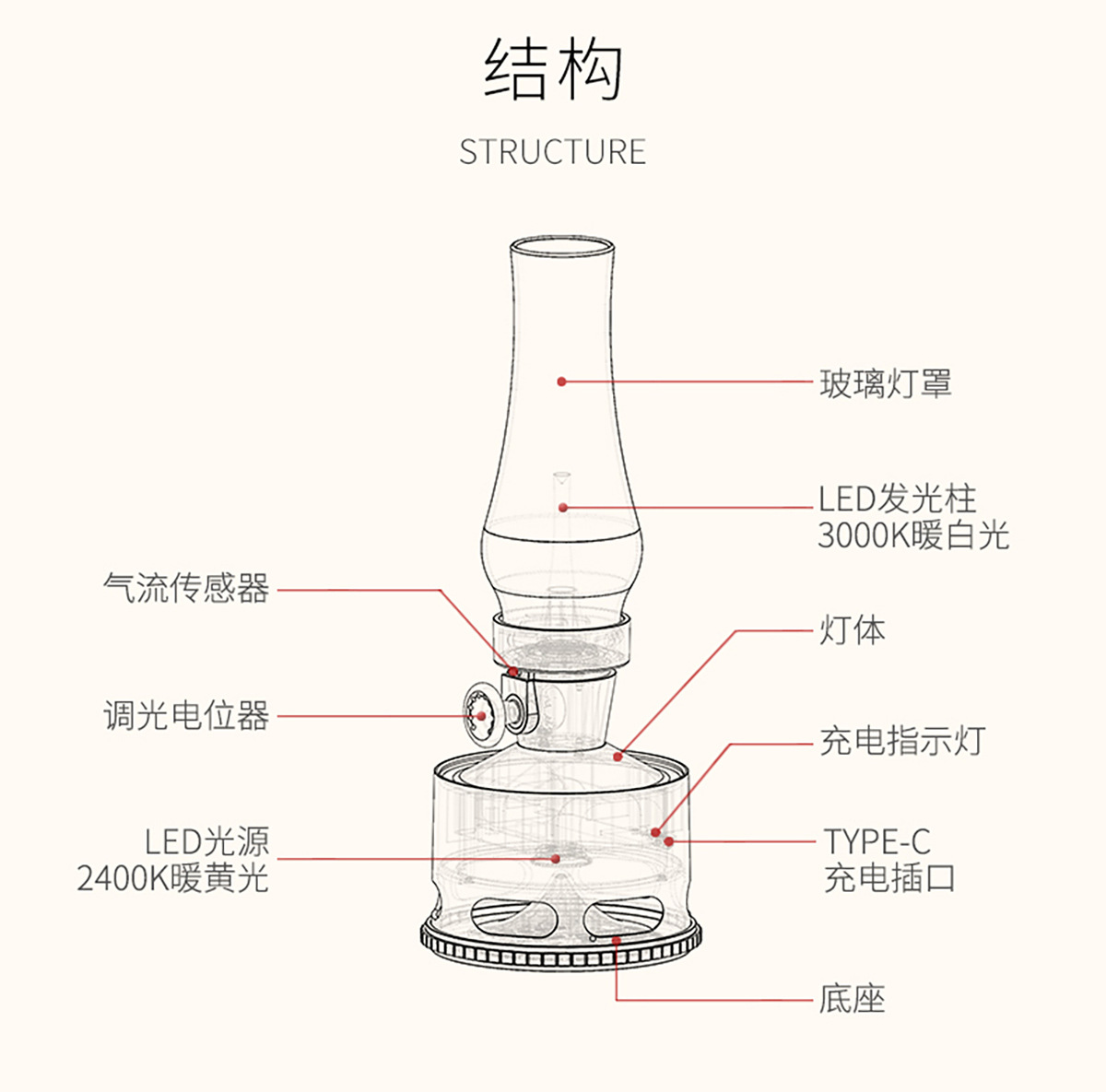 结构

STRUCTURE

玻璃灯罩

LED发光柱
3000K暖白光

气流传感器

灯体

调光电位器

充电指示灯

LED光源
2400K暖黄光

TYPE-C
充电插口

底座