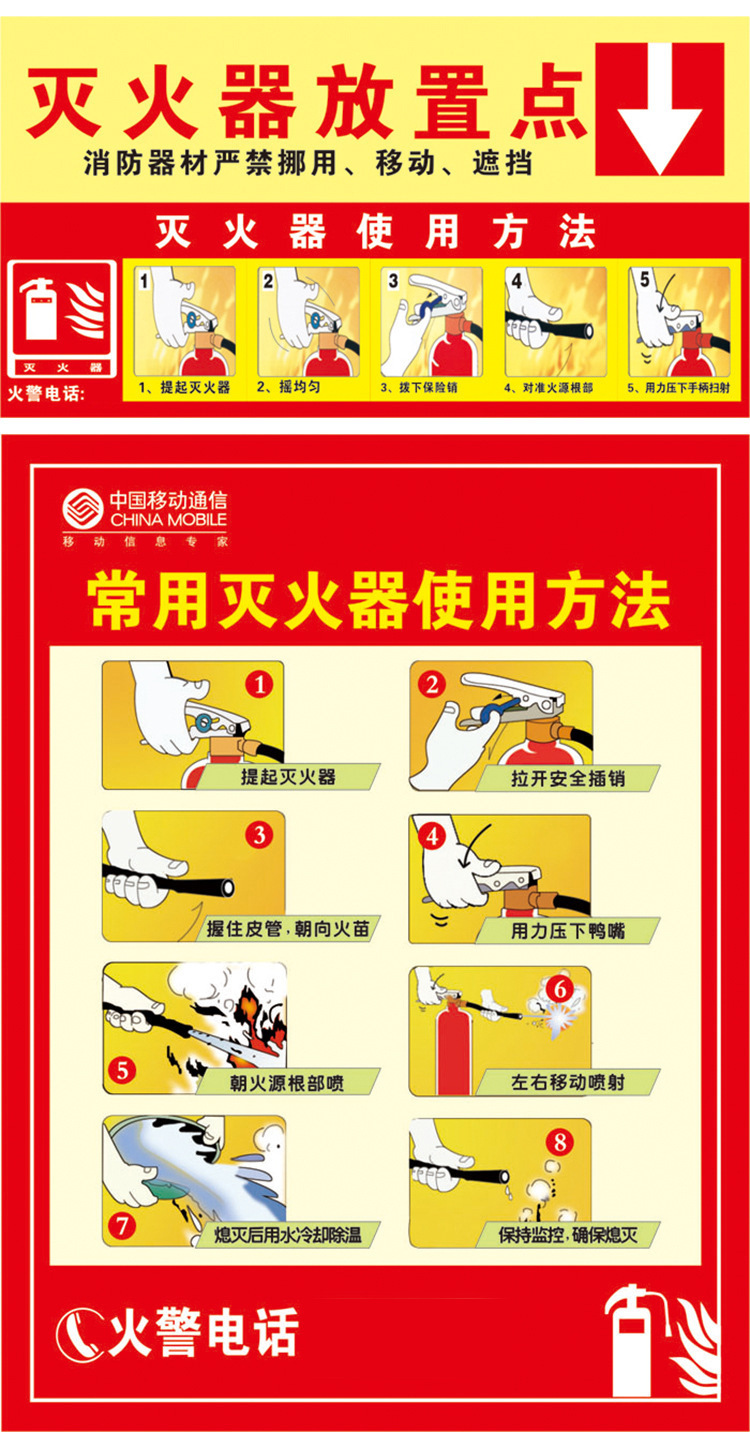 灭火器放置点

消防器材严禁挪用、移动、遮挡

灭火器使用方法

灭火器

火警电话:

1
1、提起灭火器

2
2、摇均匀

3
3、拔下保险销

4
4、对准火源根部

5
5、用力压下手柄扫射

中国移动通信
CHINA MOBILE
移动信息专家

常用灭火器使用方法

1
提起灭火器

2
拉开安全插销

3
握住皮管，朝向火苗

4
用力压下鸭嘴

5
朝火源根部喷

6
左右移动喷射

7
熄灭后用水冷却除温

8
保持监控，确保熄灭

火警电话