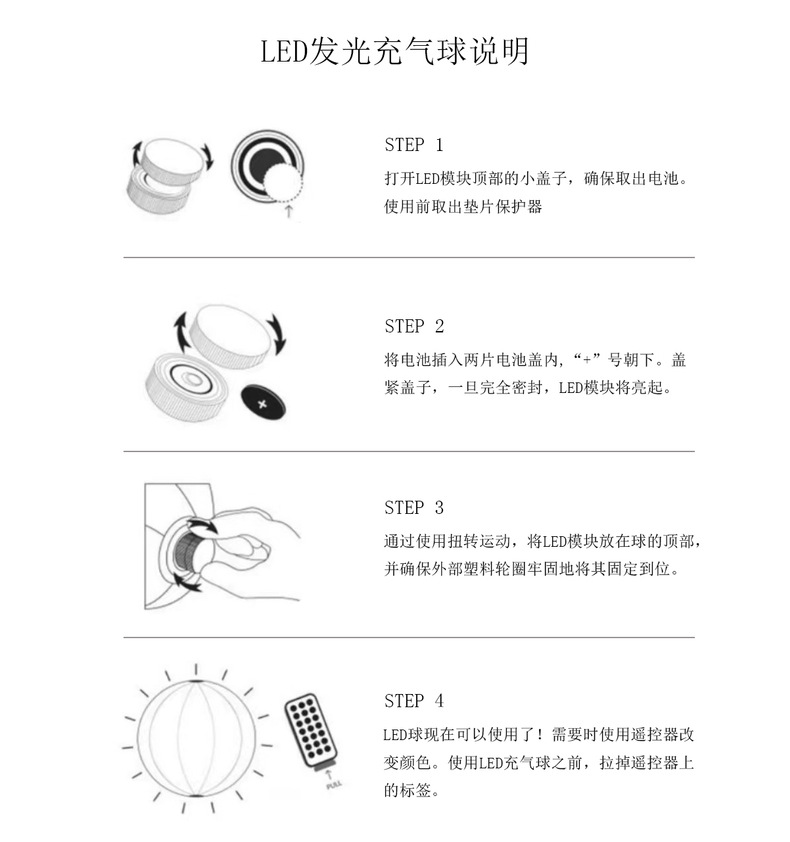 LED发光充气球说明

STEP 1
打开LED模块顶部的小盖子，确保取出电池。使用前取出垫片保护器

STEP 2
将电池插入两片电池盖内，“+”号朝下。盖紧盖子，一旦完全密封，LED模块将亮起。

STEP 3
通过使用扭转运动，将LED模块放在球的顶部，并确保外部塑料轮圈牢固地将其固定到位。

STEP 4
LED球现在可以使用了！需要时使用遥控器改变颜色。使用LED充气球之前，拉掉遥控器上的标签。

PULL