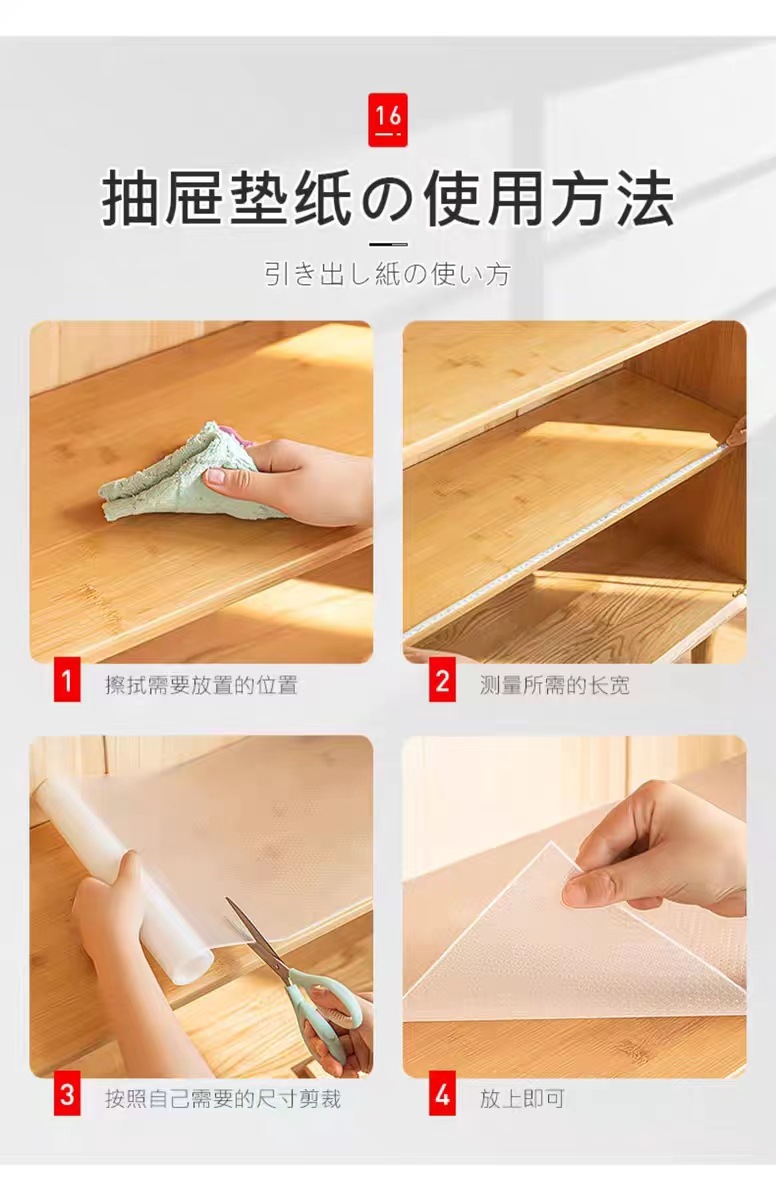 16

抽屉垫纸の使用方法

引き出し紙の使い方

1 擦拭需要放置的位置

2 测量所需的长宽

3 按照自己需要的尺寸剪裁

4 放上即可