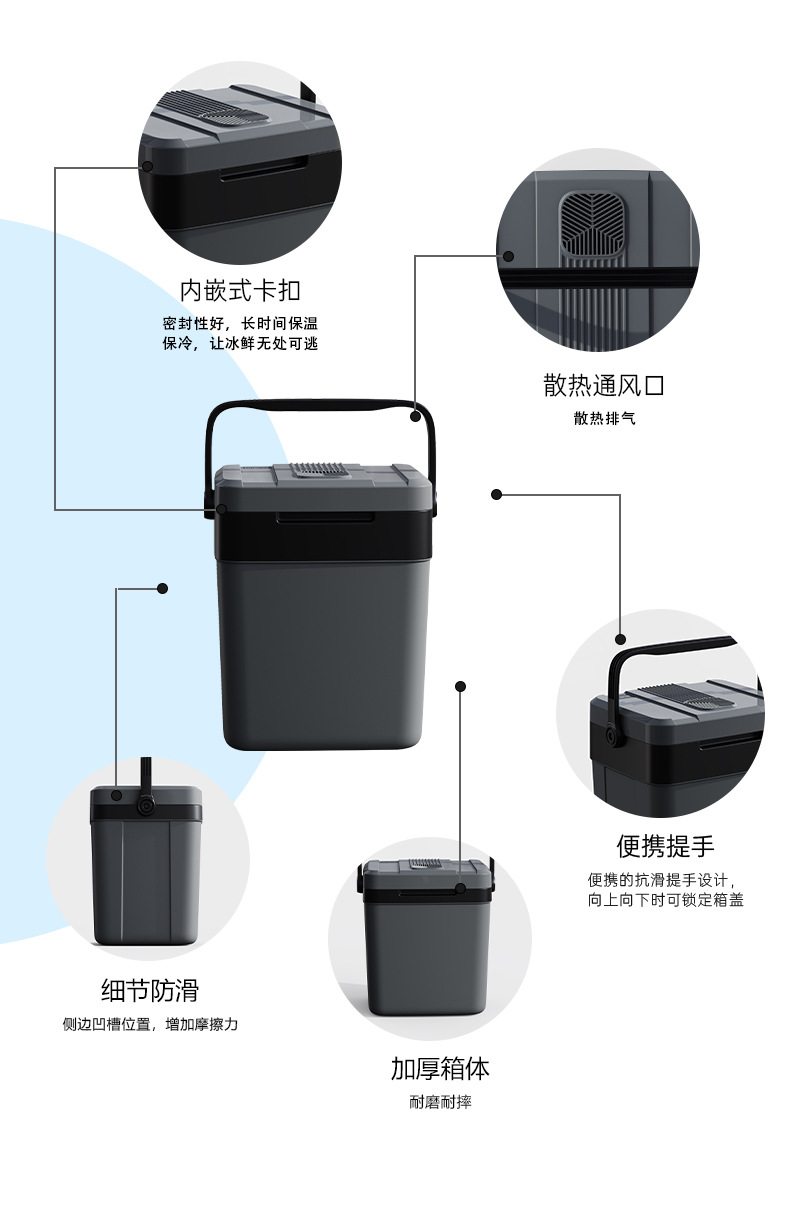 内嵌式卡扣

密封性好，长时间保温保冷，让冰鲜无处可逃

散热通风口

散热排气

便携提手

便携的抗滑提手设计，向上向下时可锁定箱盖

细节防滑

侧边凹槽位置，增加摩擦力

加厚箱体

耐磨耐摔