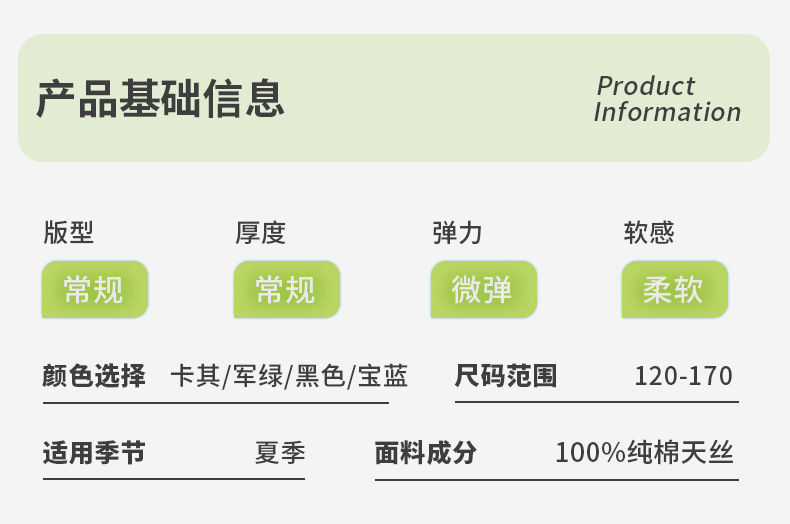 产品基础信息

Product
Information

版型
常规

厚度
常规

弹力
微弹

软感
柔软

颜色选择 卡其/军绿/黑色/宝蓝

尺码范围 120-170

适用季节 夏季

面料成分 100%纯棉天丝