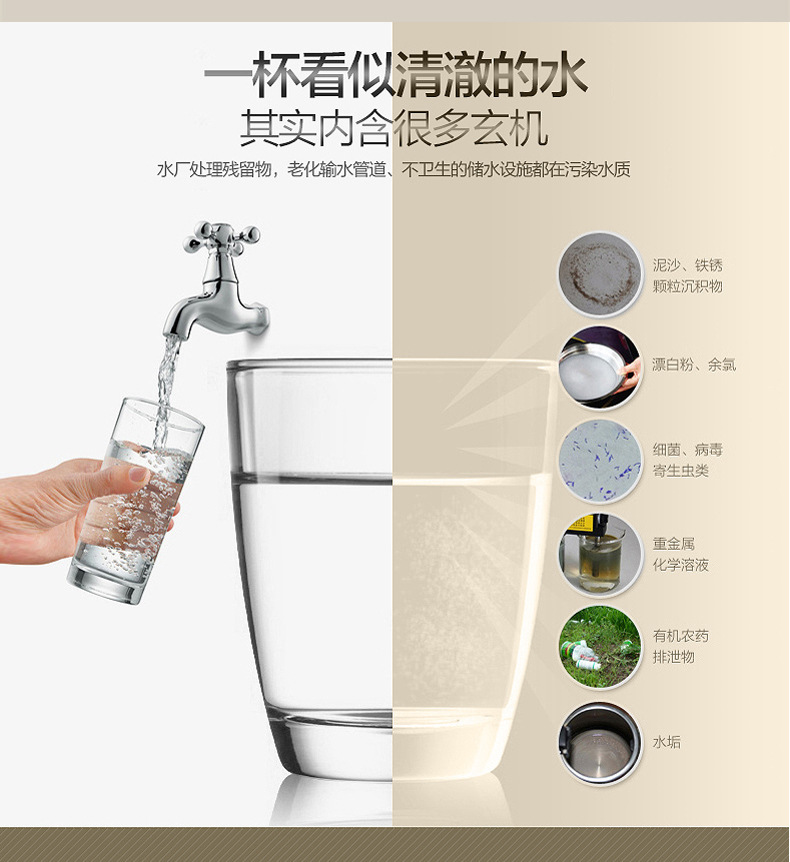 一杯看似清澈的水
其实内含很多玄机

水厂处理残留物，老化输水管道、不卫生的储水设施都在污染水质

泥沙、铁锈
颗粒沉积物

漂白粉、余氯

细菌、病毒
寄生虫类

重金属
化学溶液

有机农药
排泄物

水垢