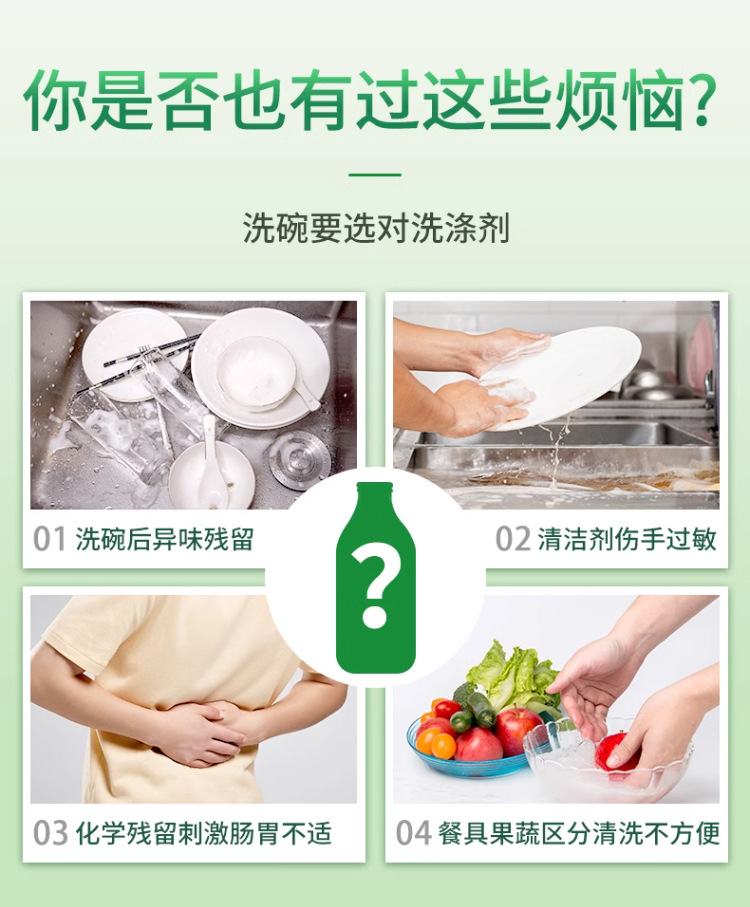 你是否也有过这些烦恼?

洗碗要选对洗涤剂

01 洗碗后异味残留

02 清洁剂伤手过敏

?

03 化学残留刺激肠胃不适

04 餐具果蔬区分清洗不方便