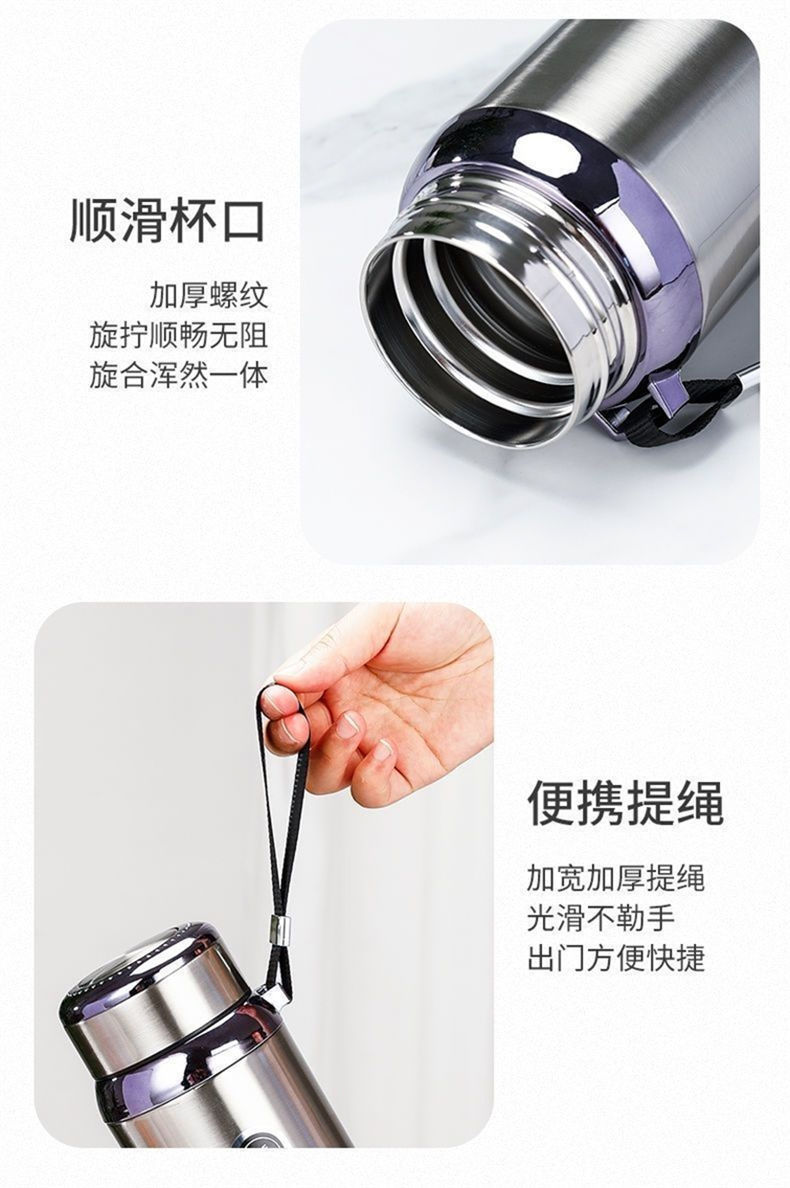 顺滑杯口

加厚螺纹
旋拧顺畅无阻
旋合浑然一体

便携提绳

加宽加厚提绳
光滑不勒手
出门方便快捷