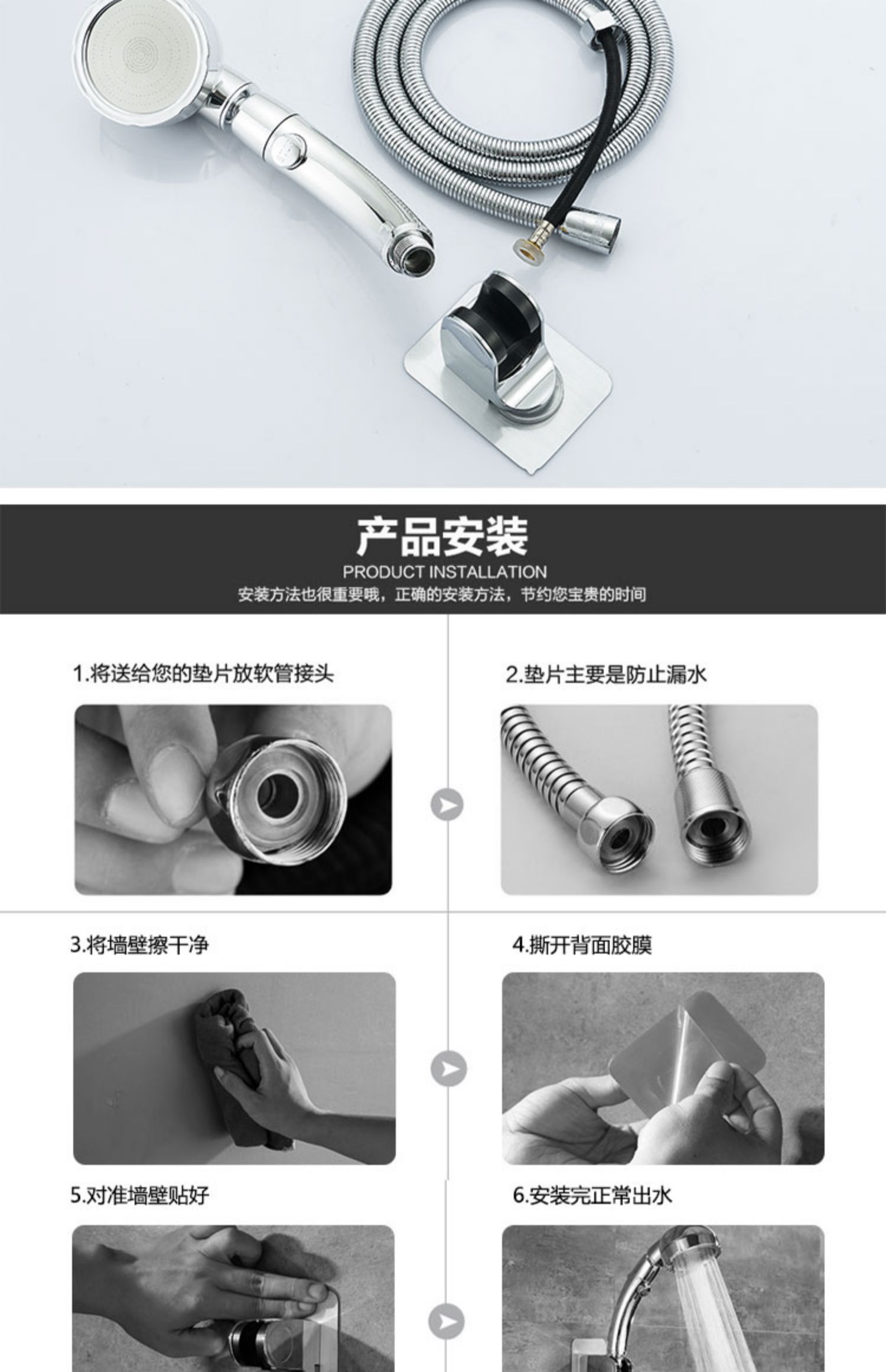 产品安装

PRODUCT INSTALLATION

安装方法也很重要哦，正确的安装方法，节约您宝贵的时间

1.将送给您的垫片放软管接头

2.垫片主要是防止漏水

3.将墙壁擦干净

4.撕开背面胶膜

5.对准墙壁贴好

6.安装完正常出水