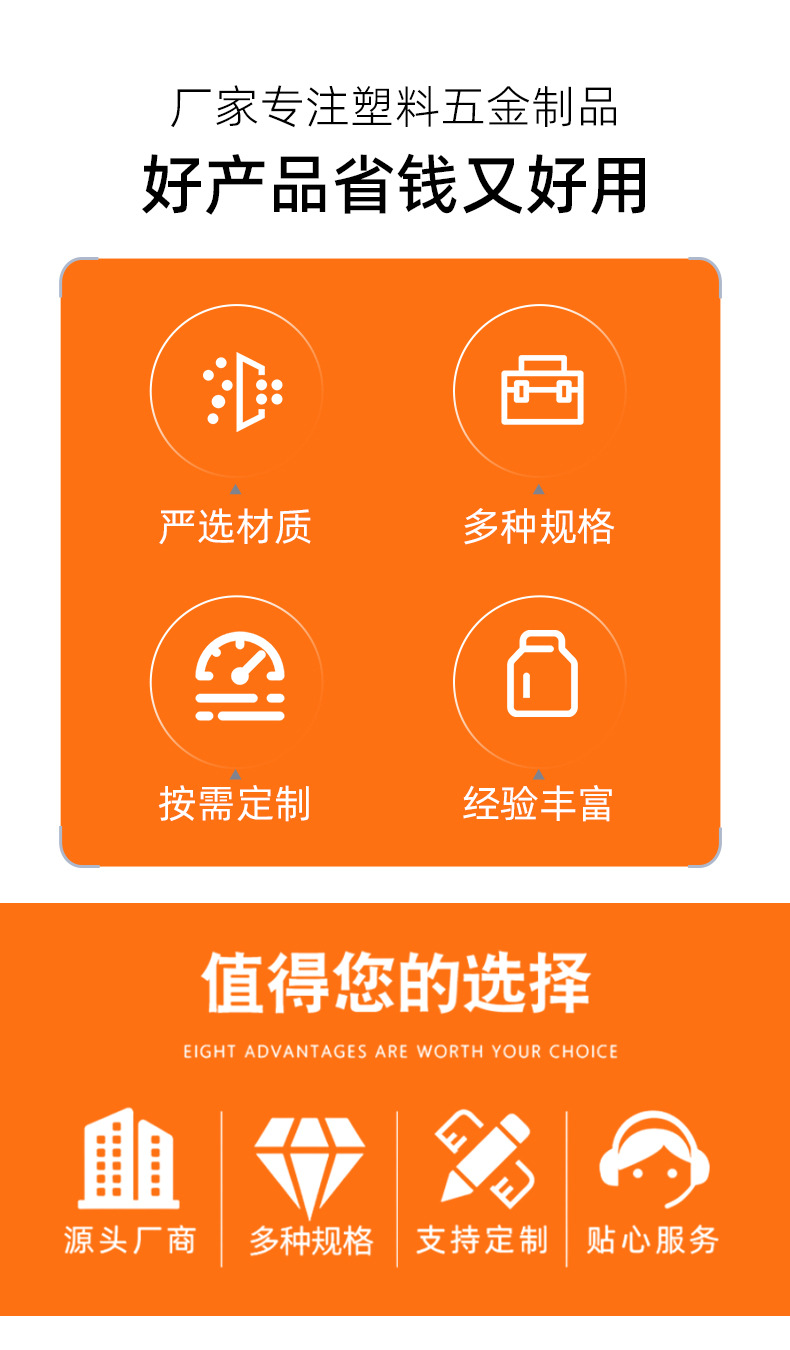 厂家专注塑料五金制品

好产品省钱又好用

严选材质

多种规格

按需定制

经验丰富

值得您的选择

EIGHT ADVANTAGES ARE WORTH YOUR CHOICE

源头厂商

多种规格

支持定制

贴心服务