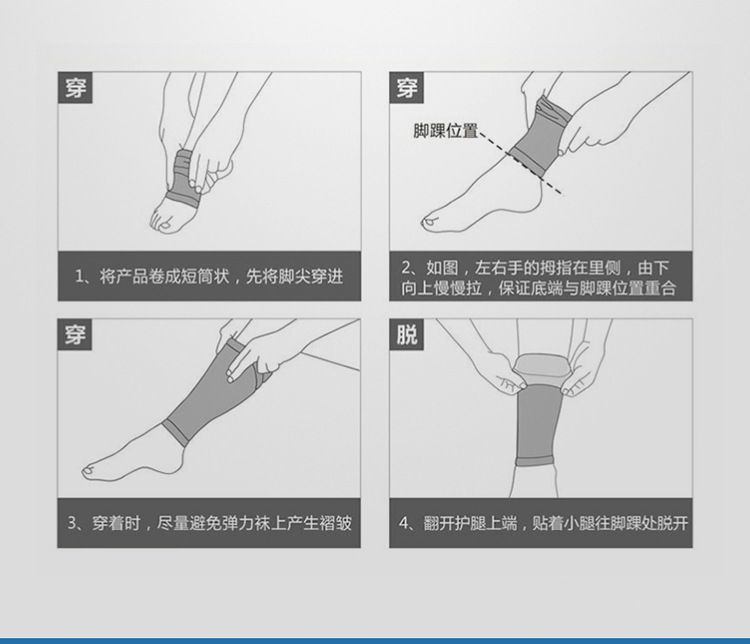 穿

1、将产品卷成短筒状，先将脚尖穿进

穿

脚踝位置

2、如图，左右手的拇指在里侧，由下向上慢慢拉，保证底端与脚踝位置重合

穿

3、穿着时，尽量避免弹力袜上产生褶皱

脱

4、翻开护腿上端，贴着小腿往脚踝处脱开