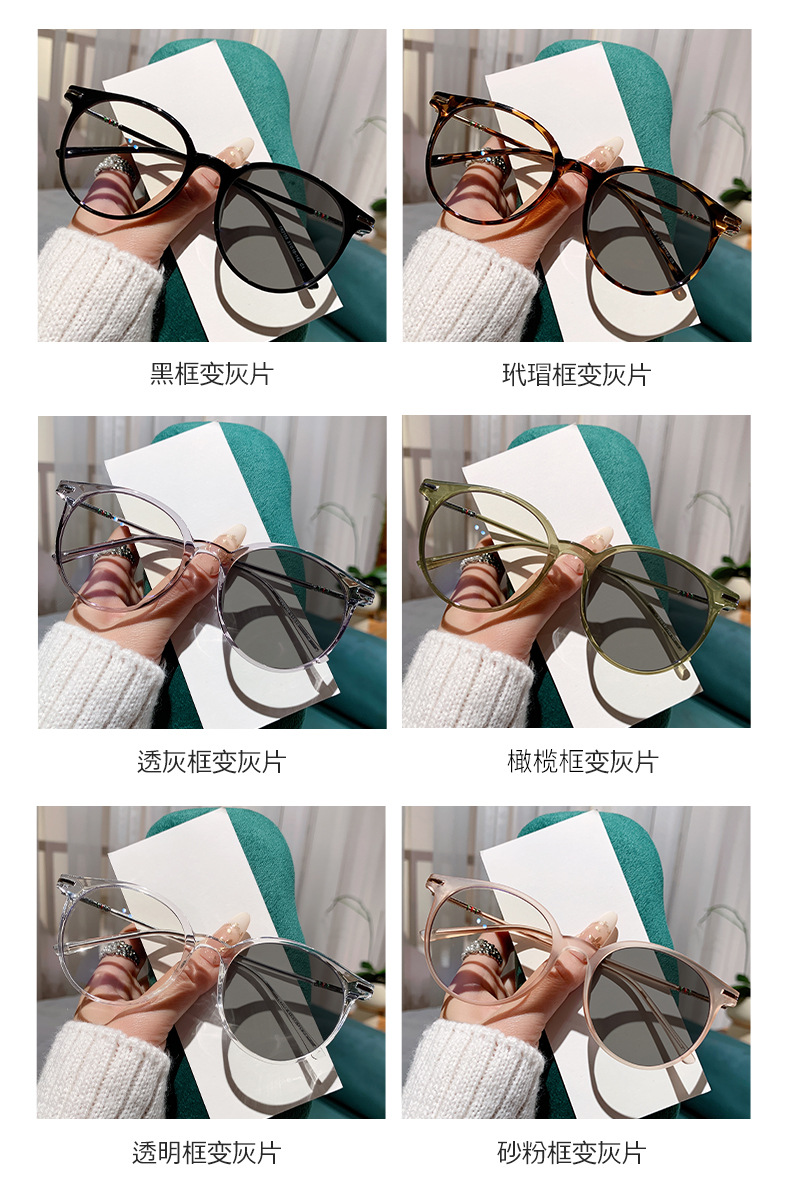 黑框变灰片

玳瑁框变灰片

透灰框变灰片

橄榄框变灰片

透明框变灰片

砂粉框变灰片