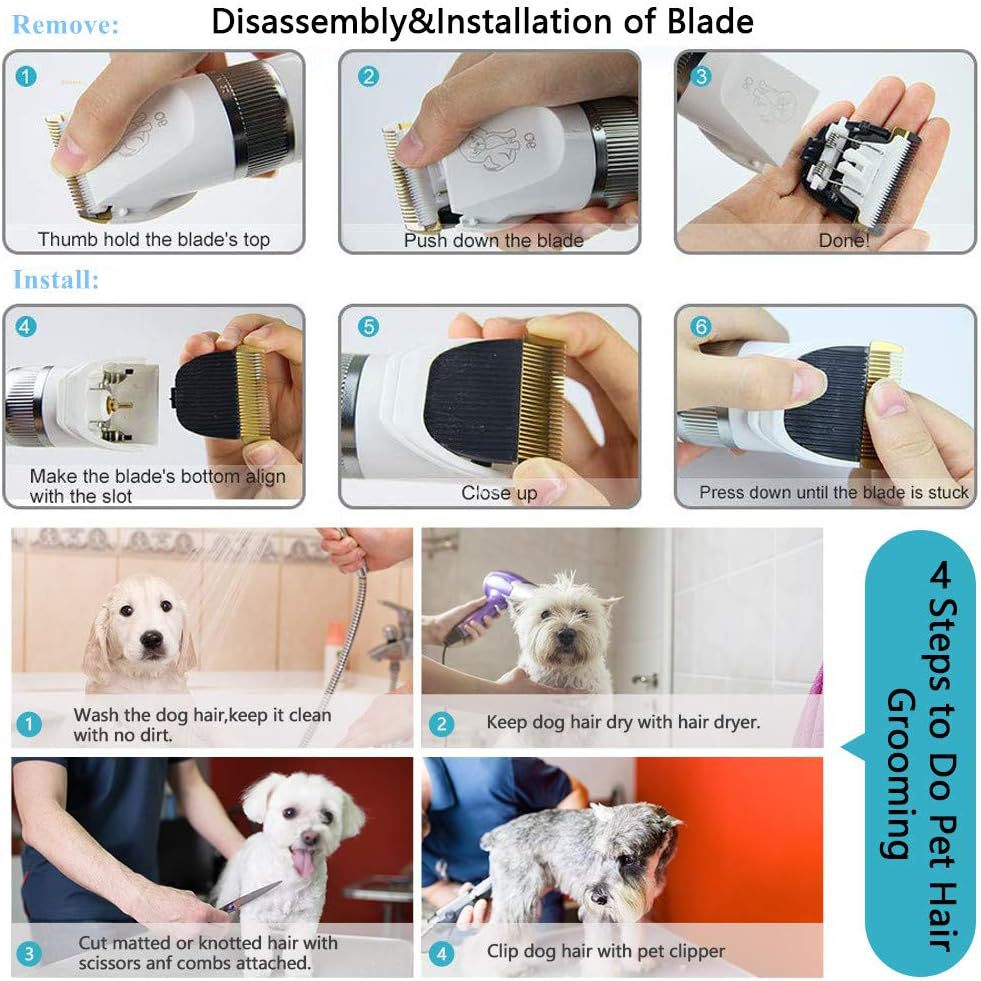 Remove: Disassembly&Installation of Blade

1 Thumb hold the blade's top

2 Push down the blade

3 Done!

Install:

4 Make the blade's bottom align with the slot

5 Close up

6 Press down until the blade is stuck

1 Wash the dog hair,keep it clean with no dirt.

2 Keep dog hair dry with hair dryer.

3 Cut matted or knotted hair with scissors anf combs attached.

4 Clip dog hair with pet clipper

4 Steps to Do Pet Hair Grooming