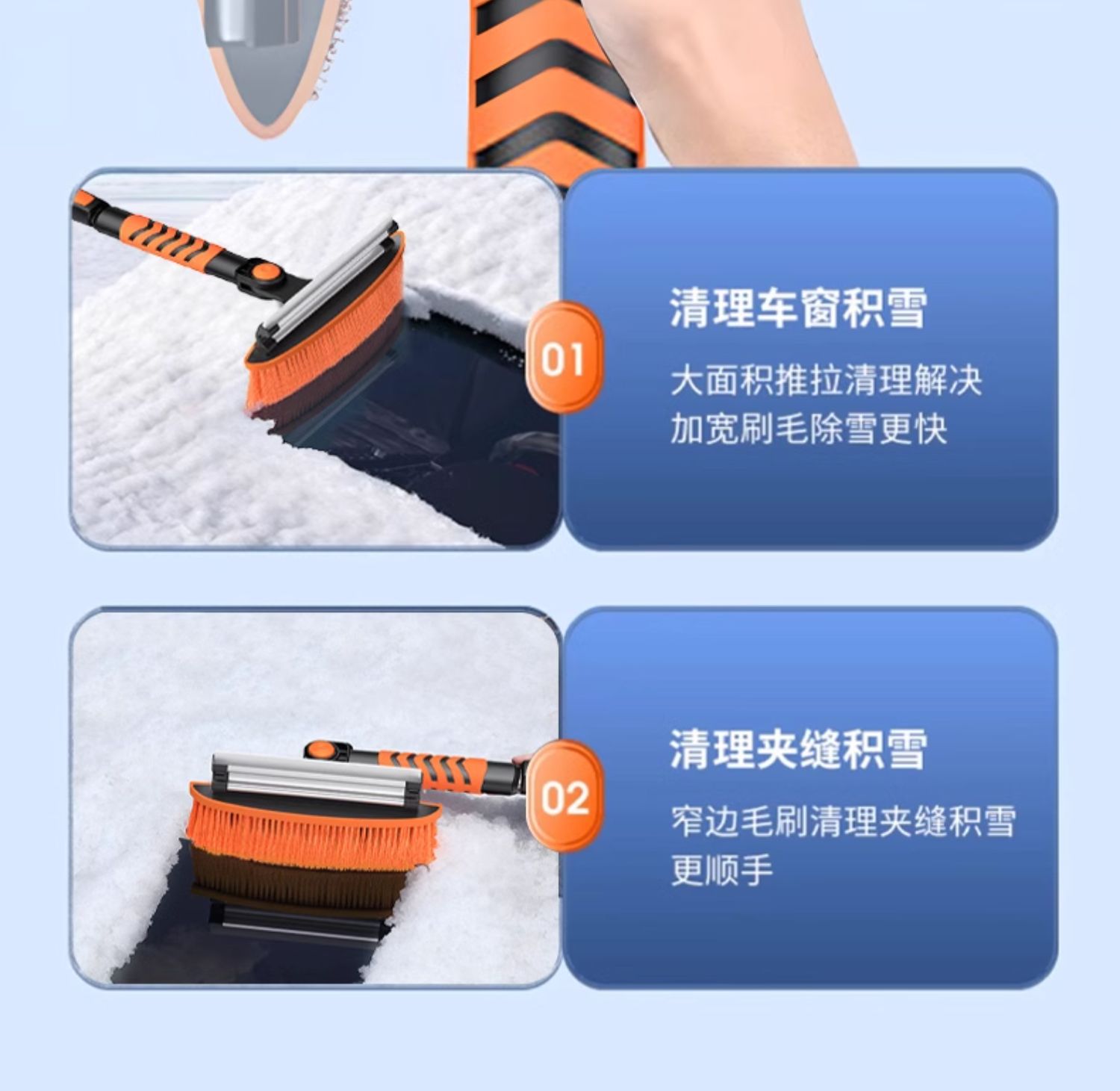 01

清理车窗积雪

大面积推拉清理解决
加宽刷毛除雪更快

02

清理夹缝积雪

窄边毛刷清理夹缝积雪
更顺手