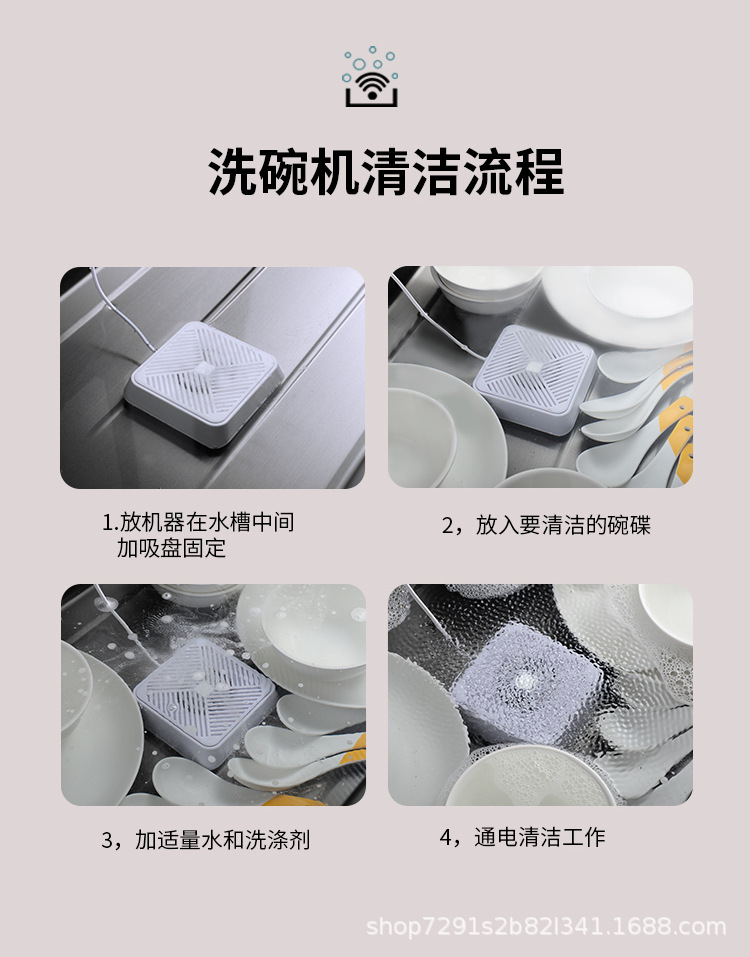 洗碗机清洁流程

1.放机器在水槽中间
加吸盘固定

2，放入要清洁的碗碟

3，加适量水和洗涤剂

4，通电清洁工作

shop7291s2b82l341.1688.com