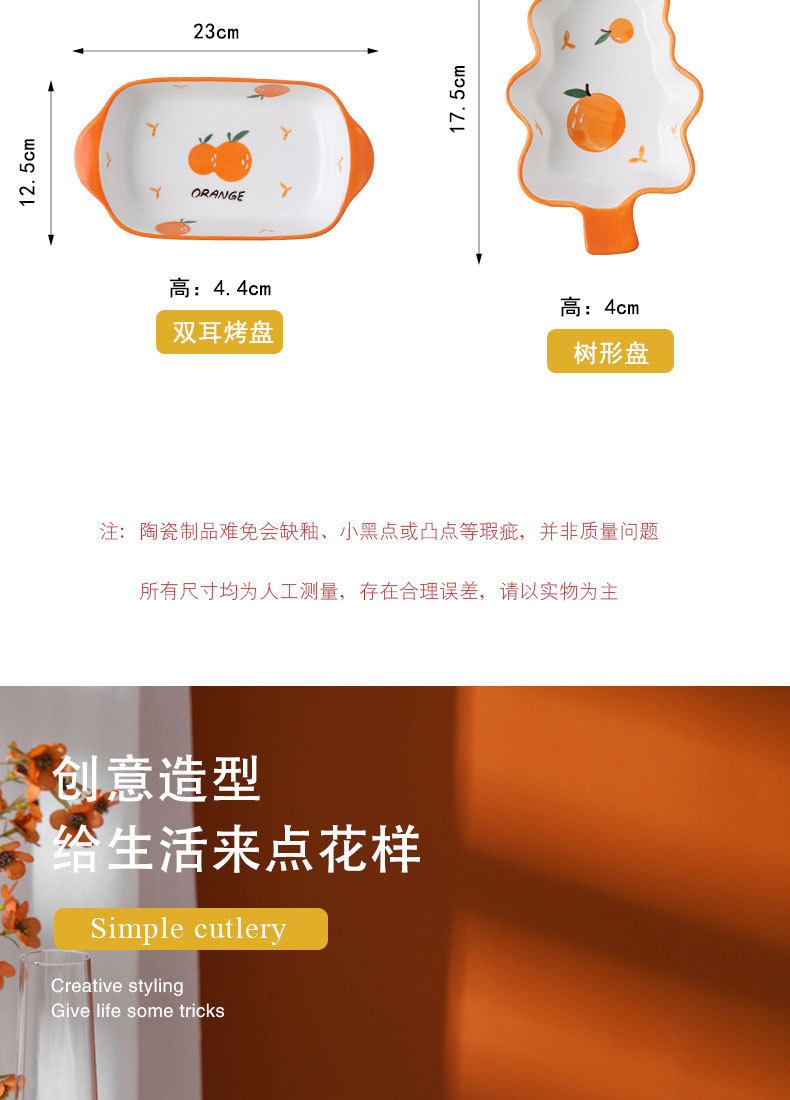 23cm

12.5cm

ORANGE

高：4.4cm

双耳烤盘

17.5cm

高：4cm

树形盘

注：陶瓷制品难免会缺釉、小黑点或凸点等瑕疵，并非质量问题

所有尺寸均为人工测量，存在合理误差，请以实物为主

创意造型
给生活来点花样

Simple cutlery

Creative styling
Give life some tricks