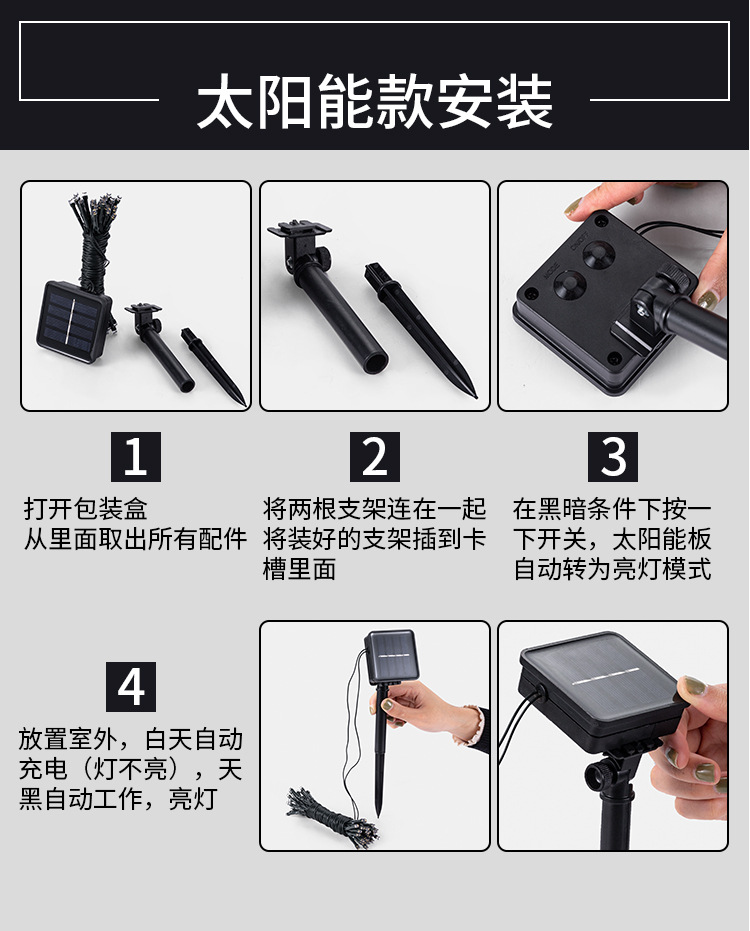 太阳能款安装

1

打开包装盒
从里面取出所有配件

2

将两根支架连在一起
将装好的支架插到卡槽里面

3

在黑暗条件下按一下开关，太阳能板自动转为亮灯模式

4

放置室外，白天自动充电（灯不亮），天黑自动工作，亮灯