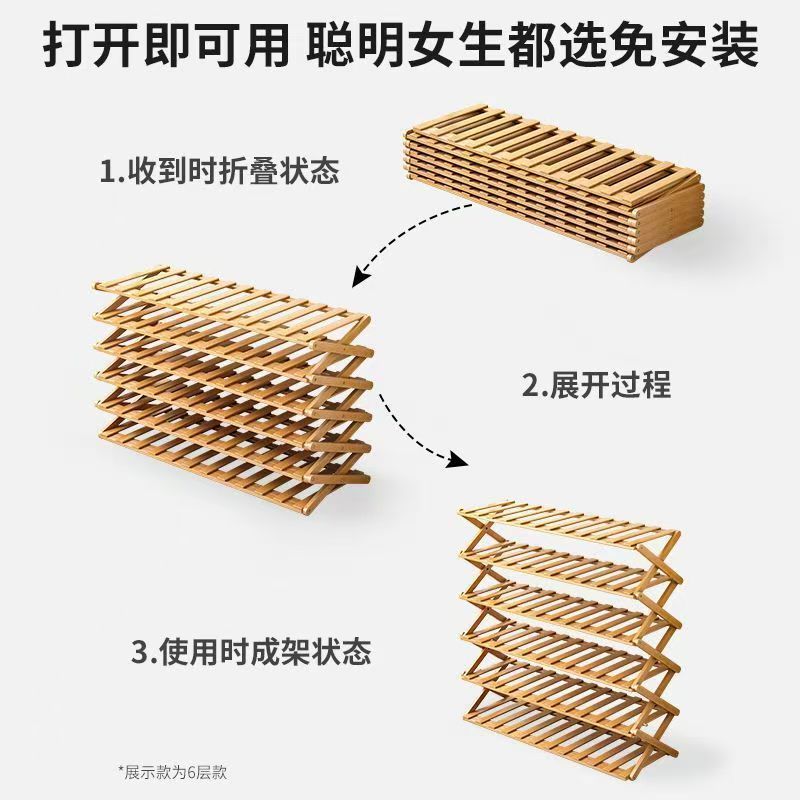 打开即可用 聪明女生都选免安装

1.收到时折叠状态

2.展开过程

3.使用时成架状态

*展示款为6层款