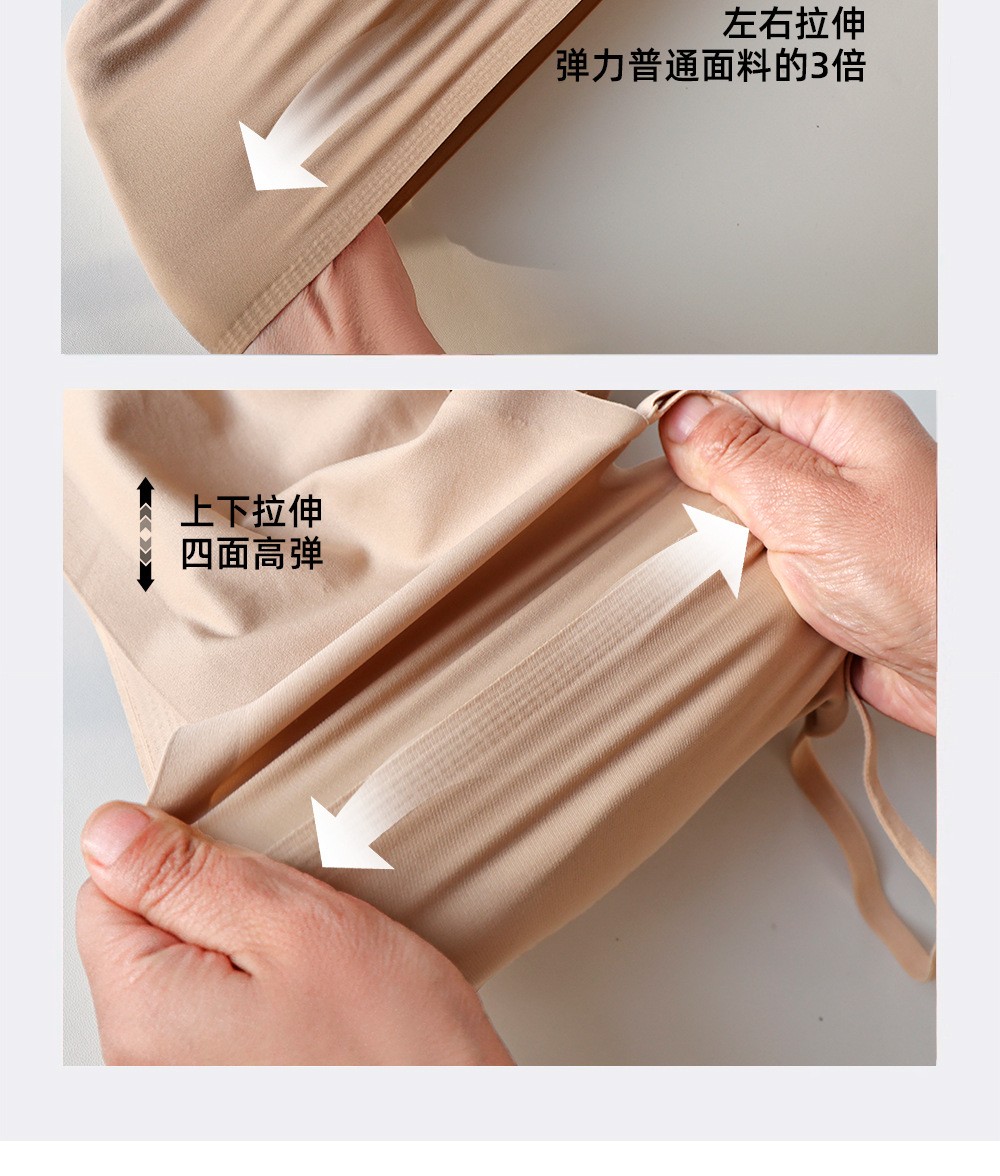 左右拉伸
弹力普通面料的3倍

上下拉伸
四面高弹