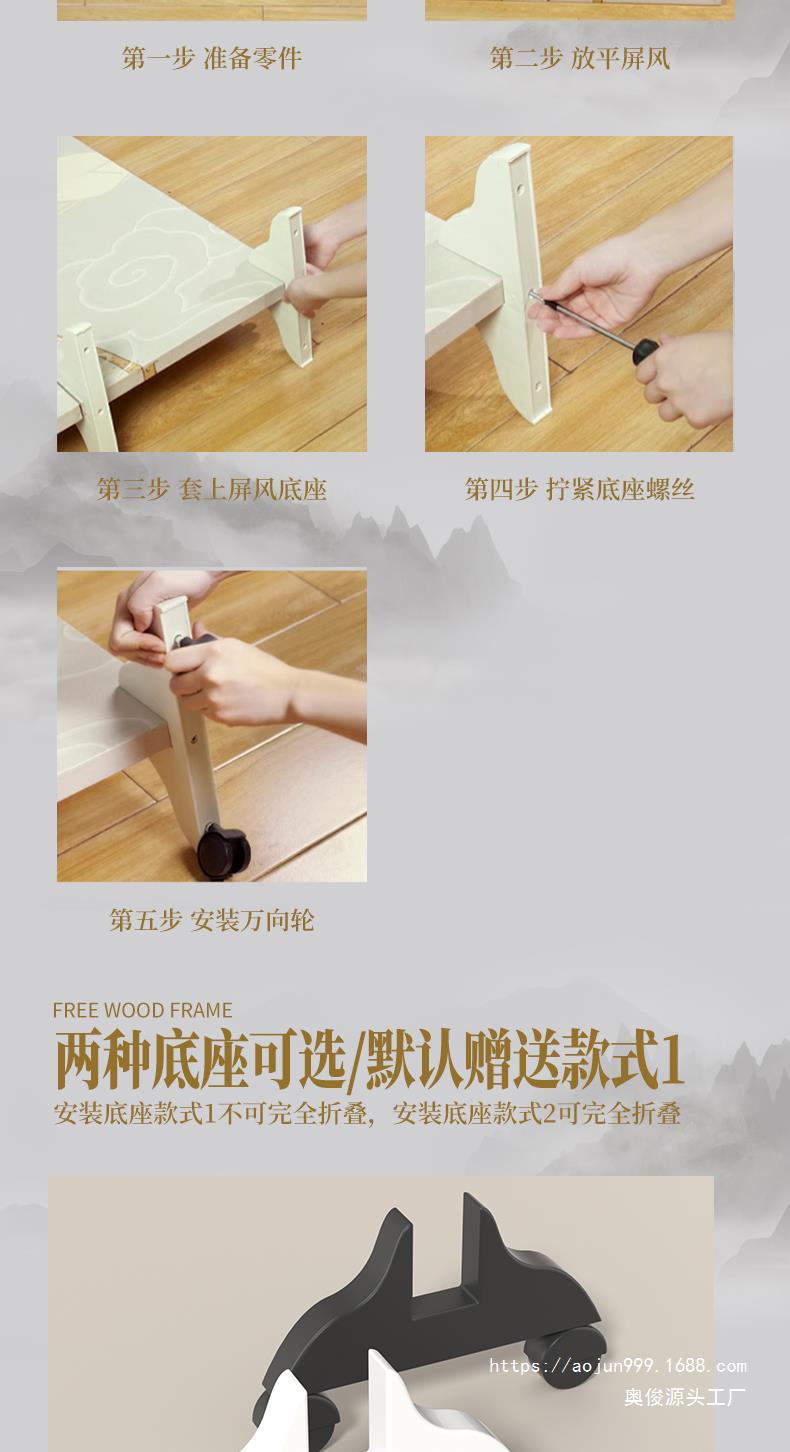 第一步 准备零件

第二步 放平屏风

第三步 套上屏风底座

第四步 拧紧底座螺丝

第五步 安装万向轮

FREE WOOD FRAME

两种底座可选/默认赠送款式1

安装底座款式1不可完全折叠，安装底座款式2可完全折叠

https://aojun999.1688.com
奥俊源头工厂