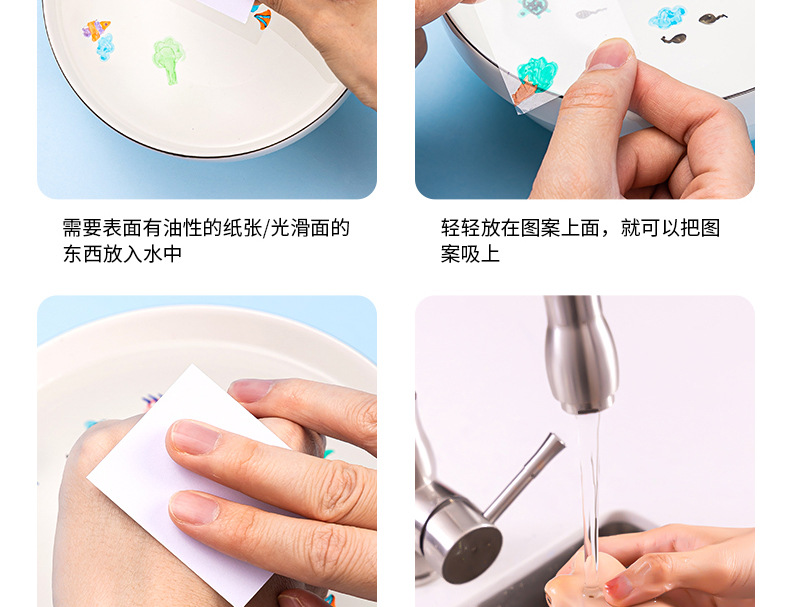 需要表面有油性的纸张/光滑面的东西放入水中

轻轻放在图案上面，就可以把图案吸上