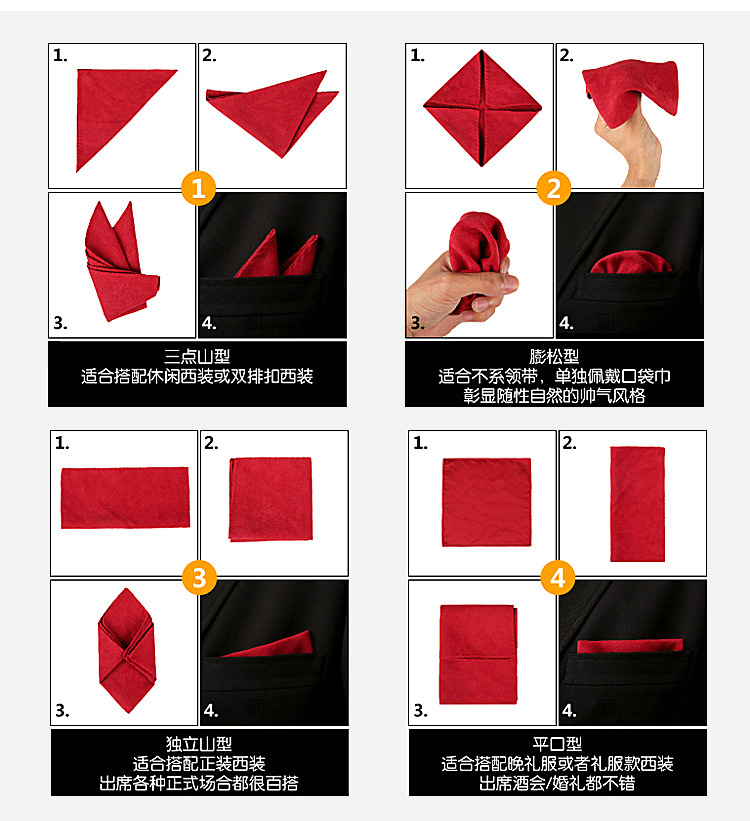 1.
2.
1
3.
4.

三点山型
适合搭配休闲西装或双排扣西装

1.
2.
2
3.
4.

膨松型
适合不系领带，单独佩戴口袋巾
彰显随性自然的帅气风格

1.
2.
3
3.
4.

独立山型
适合搭配正装西装
出席各种正式场合都很百搭

1.
2.
4
3.
4.

平口型
适合搭配晚礼服或者礼服款西装
出席酒会/婚礼都不错