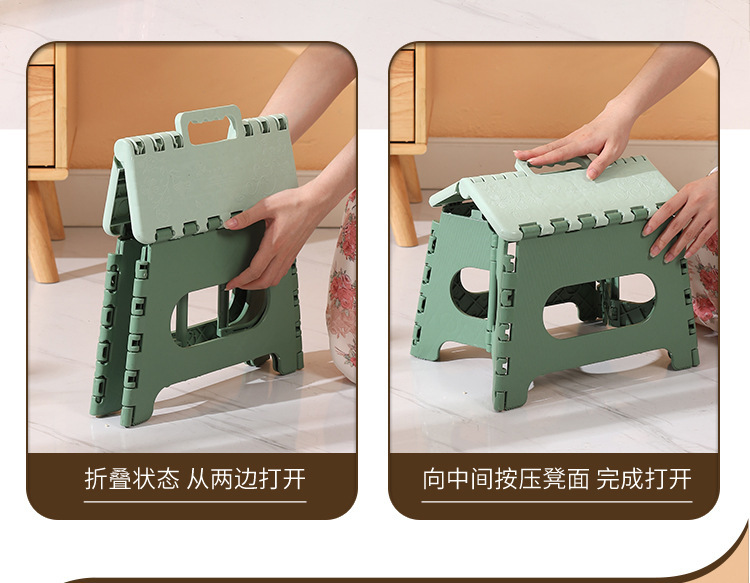 折叠状态 从两边打开

向中间按压凳面 完成打开