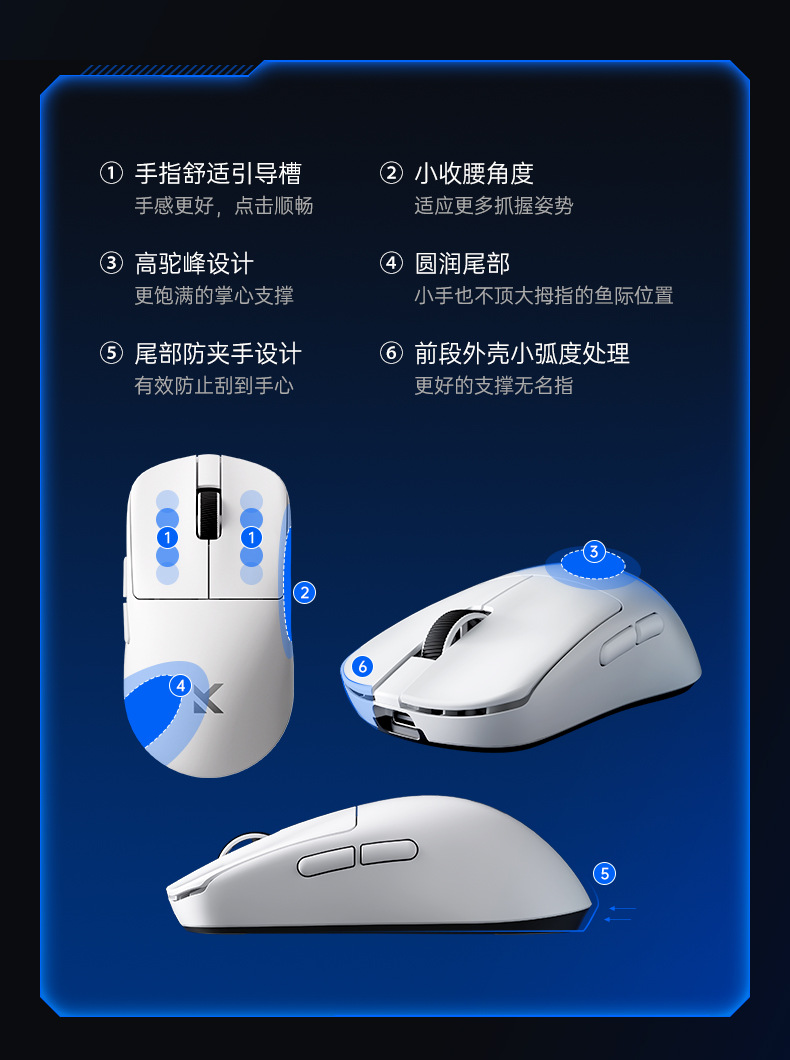 ① 手指舒适引导槽
手感更好，点击顺畅

② 小收腰角度
适应更多抓握姿势

③ 高驼峰设计
更饱满的掌心支撑

④ 圆润尾部
小手也不顶大拇指的鱼际位置

⑤ 尾部防夹手设计
有效防止刮到手心

⑥ 前段外壳小弧度处理
更好的支撑无名指

1
1
2
4
3
6
5