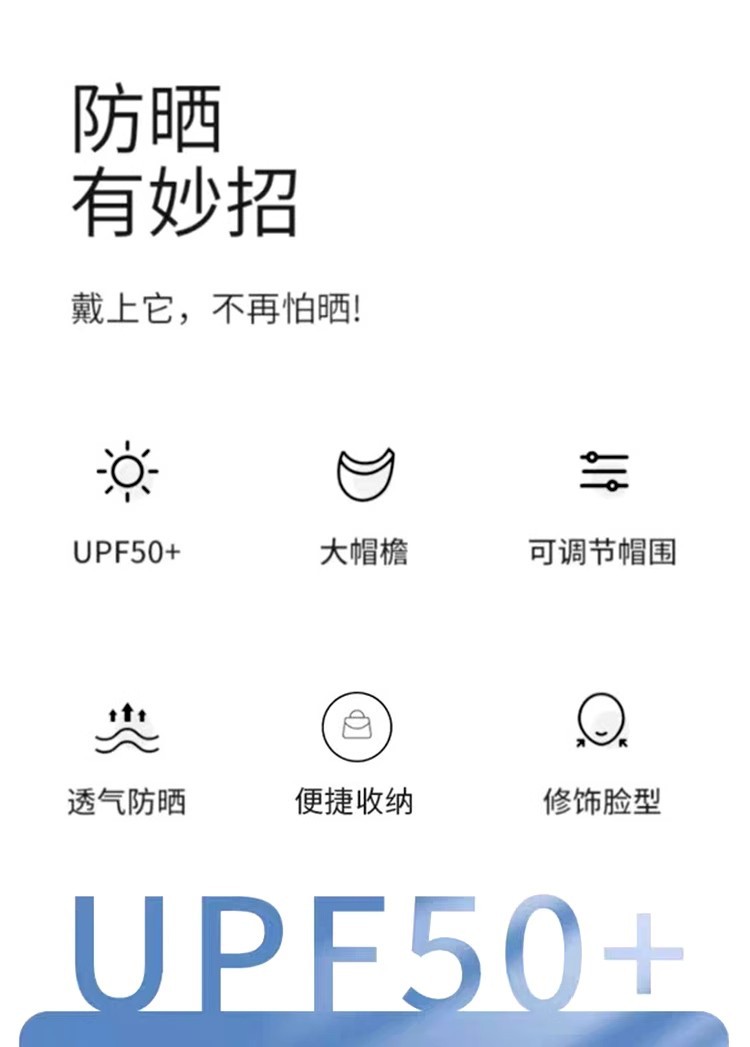 防晒
有妙招

戴上它，不再怕晒!

UPF50+ 大帽檐 可调节帽围

透气防晒 便捷收纳 修饰脸型

UPF50+