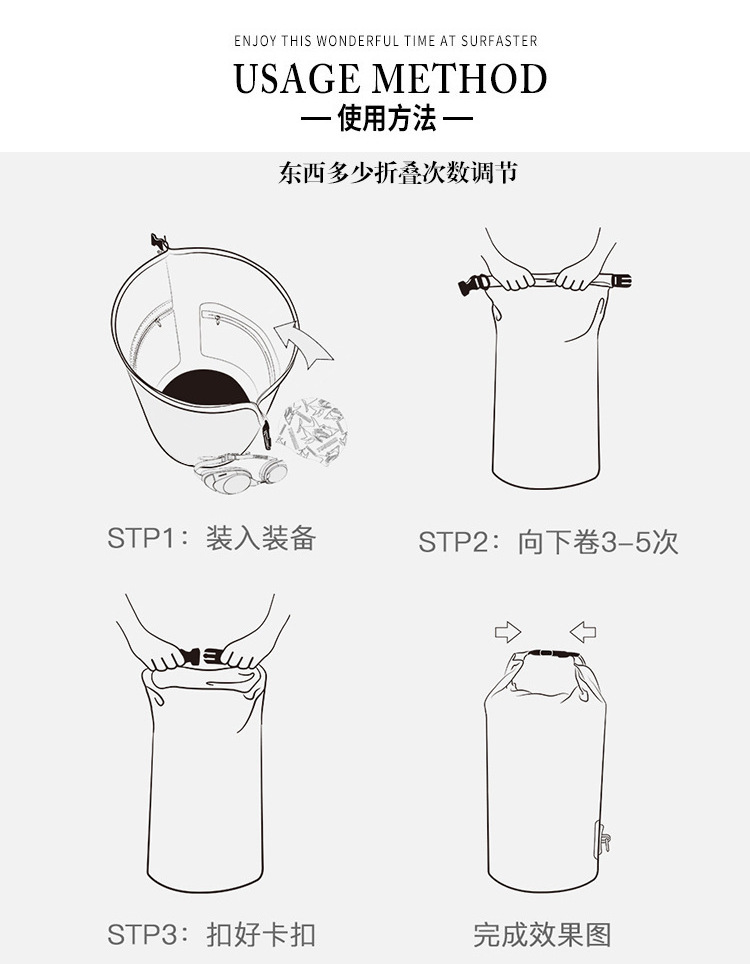 ENJOY THIS WONDERFUL TIME AT SURFASTER

USAGE METHOD

— 使用方法 —

东西多少折叠次数调节

STP1：装入装备

STP2：向下卷3-5次

STP3：扣好卡扣

完成效果图