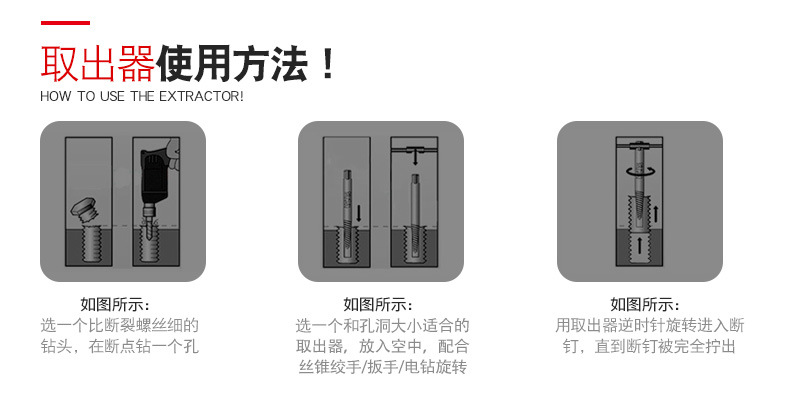 取出器使用方法！
HOW TO USE THE EXTRACTOR!

如图所示：
选一个比断裂螺丝细的钻头，在断点钻一个孔

如图所示：
选一个和孔洞大小适合的取出器，放入空中，配合丝锥绞手/扳手/电钻旋转

如图所示：
用取出器逆时针旋转进入断钉，直到断钉被完全拧出