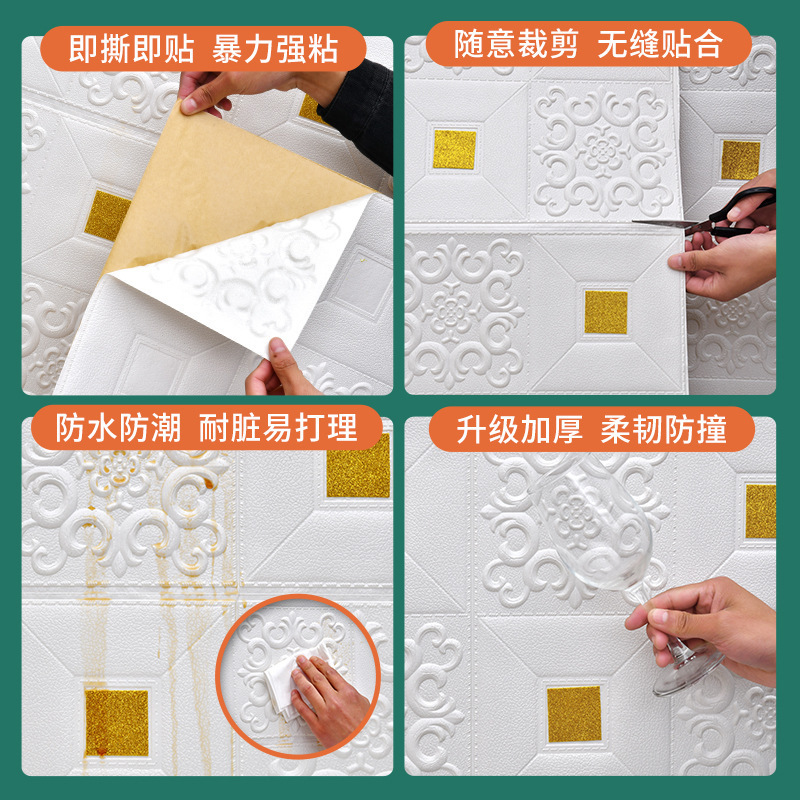 即撕即贴 暴力强粘

随意裁剪 无缝贴合

防水防潮 耐脏易打理

升级加厚 柔韧防撞