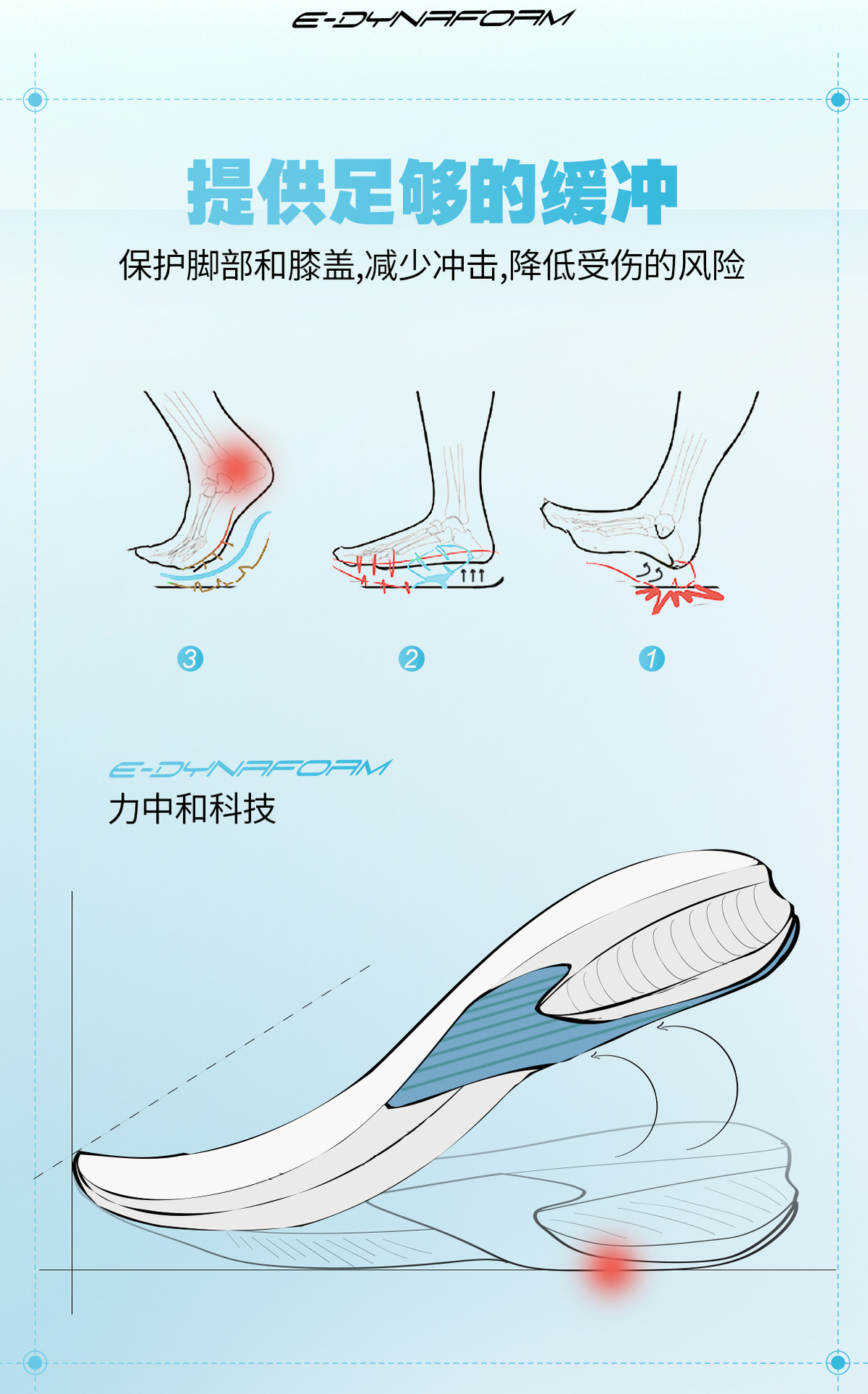 E-DYNAFORM

提供足够的缓冲

保护脚部和膝盖,减少冲击,降低受伤的风险

3

2

1

E-DYNAFORM

力中和科技