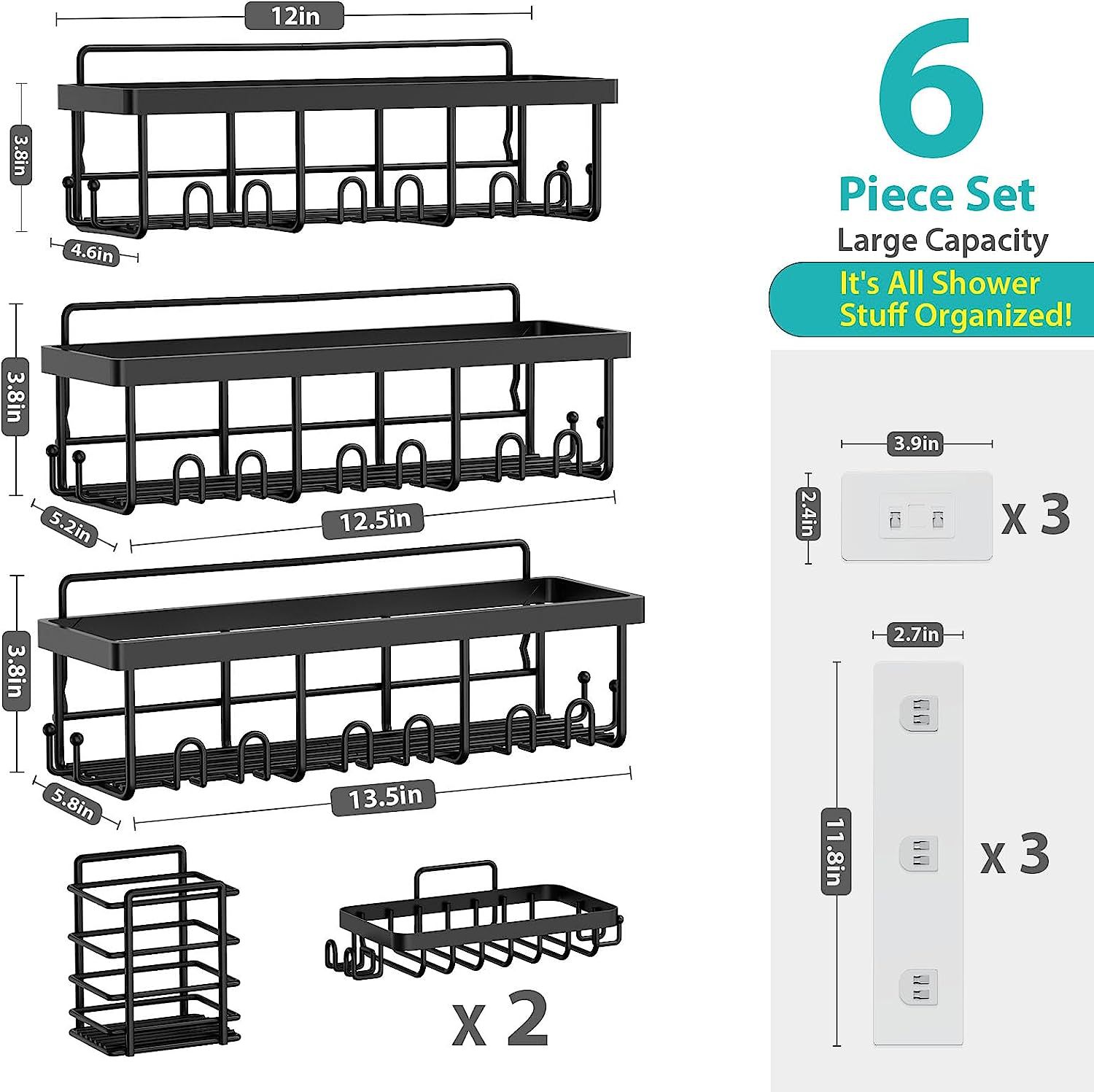 12in

3.8in

4.6in

3.8in

5.2in

12.5in

3.8in

5.8in

13.5in

x 2

6

Piece Set

Large Capacity

It's All Shower Stuff Organized!

3.9in

2.4in

x 3

2.7in

11.8in

x 3