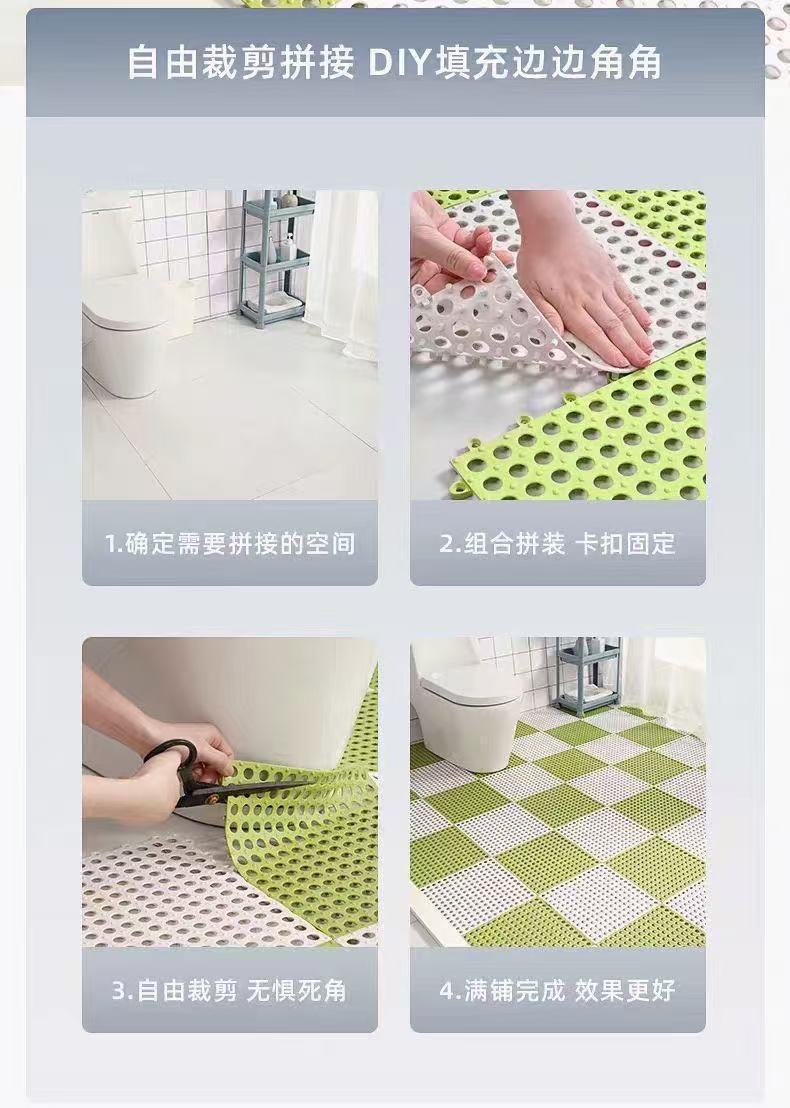 自由裁剪拼接 DIY填充边边角角

1.确定需要拼接的空间

2.组合拼装 卡扣固定

3.自由裁剪 无惧死角

4.满铺完成 效果更好