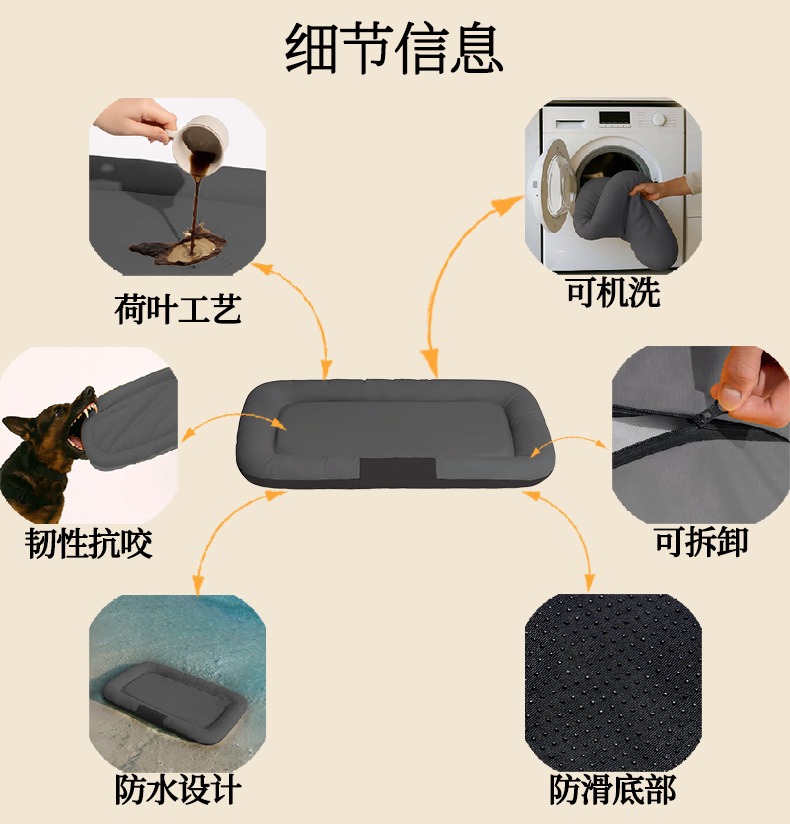 细节信息

荷叶工艺

可机洗

韧性抗咬

可拆卸

防水设计

防滑底部