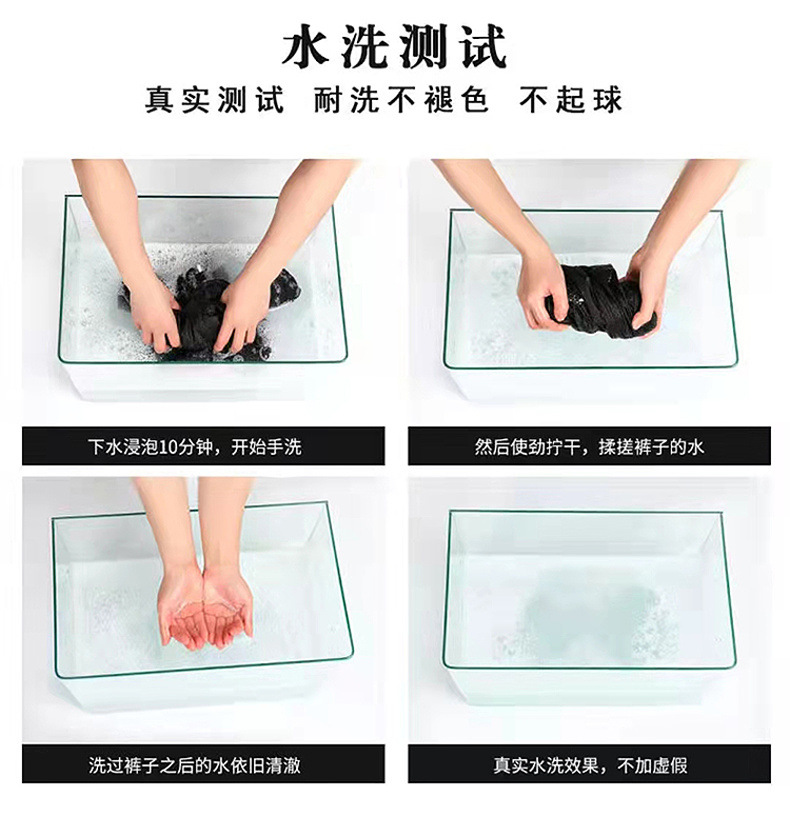 水洗测试

真实测试 耐洗不褪色 不起球

下水浸泡10分钟，开始手洗

然后使劲拧干，揉搓裤子的水

洗过裤子之后的水依旧清澈

真实水洗效果，不加虚假