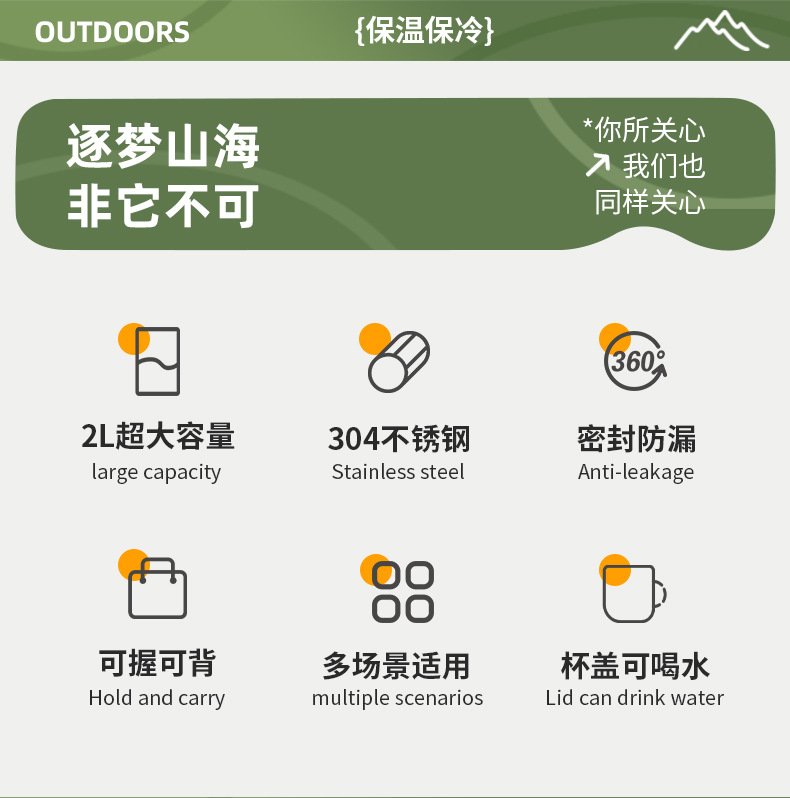 OUTDOORS

{保温保冷}

逐梦山海
非它不可

*你所关心
↗ 我们也
同样关心

360°

2L超大容量
large capacity

304不锈钢
Stainless steel

密封防漏
Anti-leakage

可握可背
Hold and carry

多场景适用
multiple scenarios

杯盖可喝水
Lid can drink water