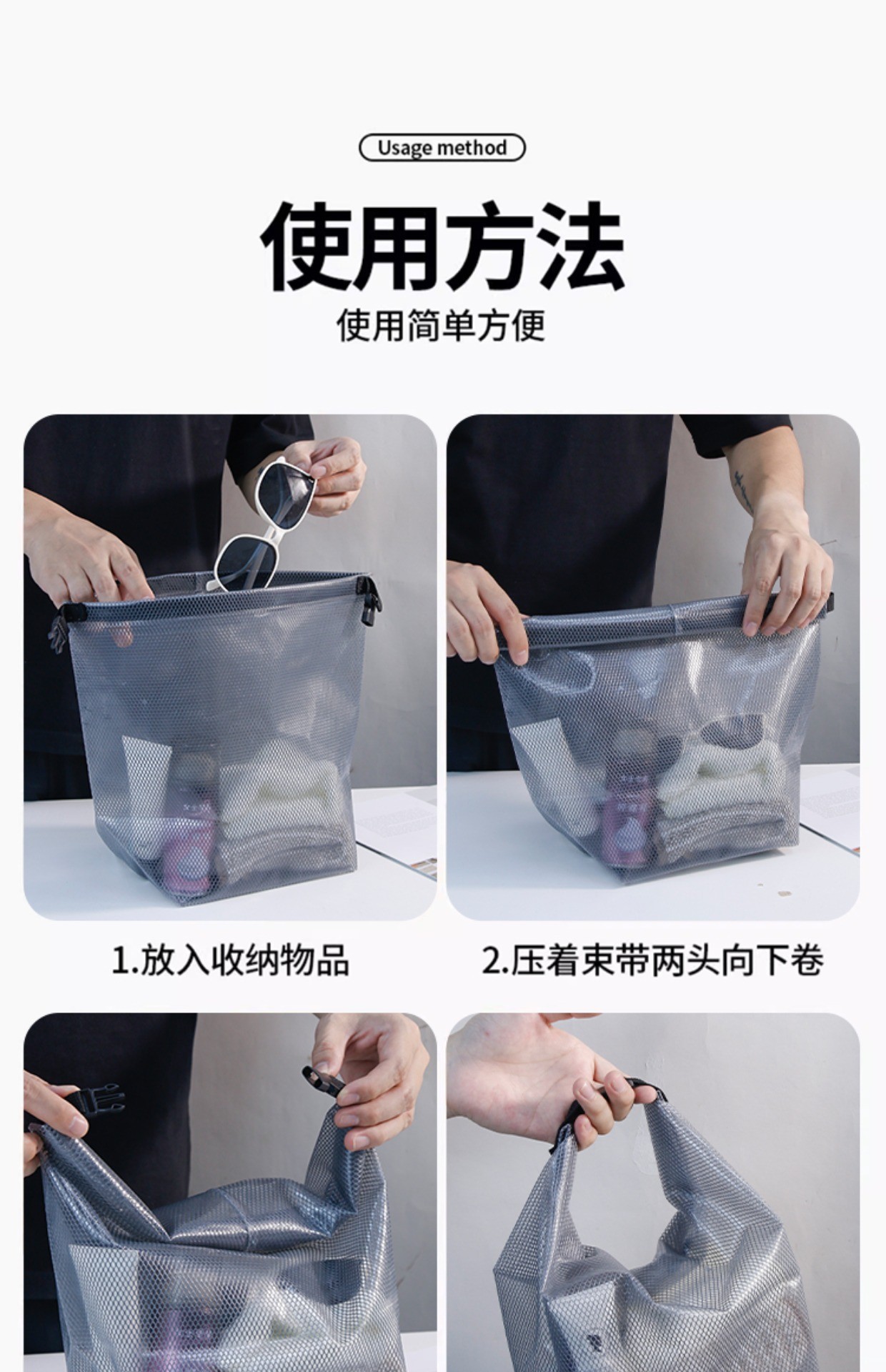 Usage method

使用方法

使用简单方便

1.放入收纳物品

2.压着束带两头向下卷