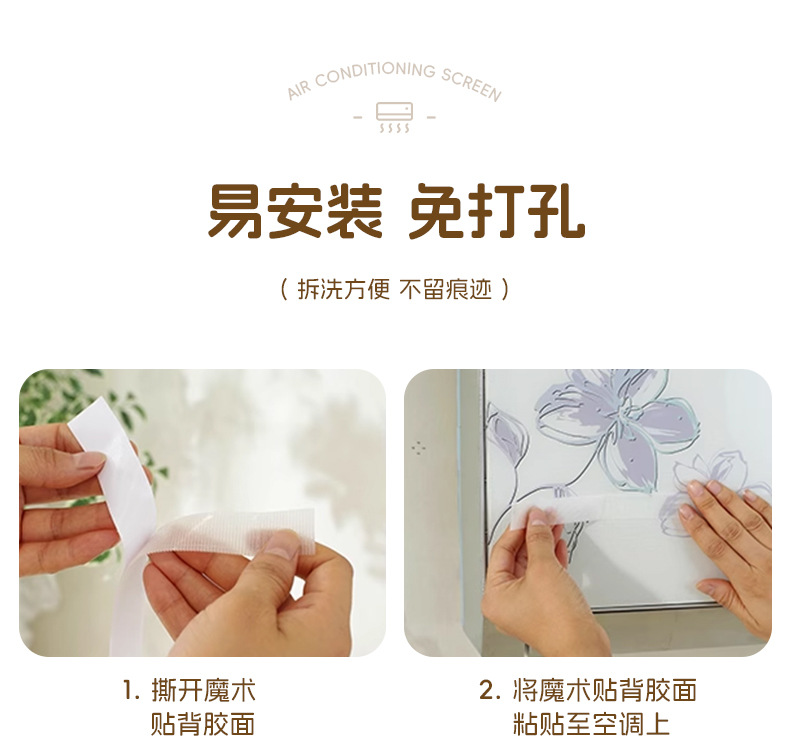 AIR CONDITIONING SCREEN

易安装 免打孔

（ 拆洗方便 不留痕迹 ）

1. 撕开魔术贴背胶面

2. 将魔术贴背胶面粘贴至空调上