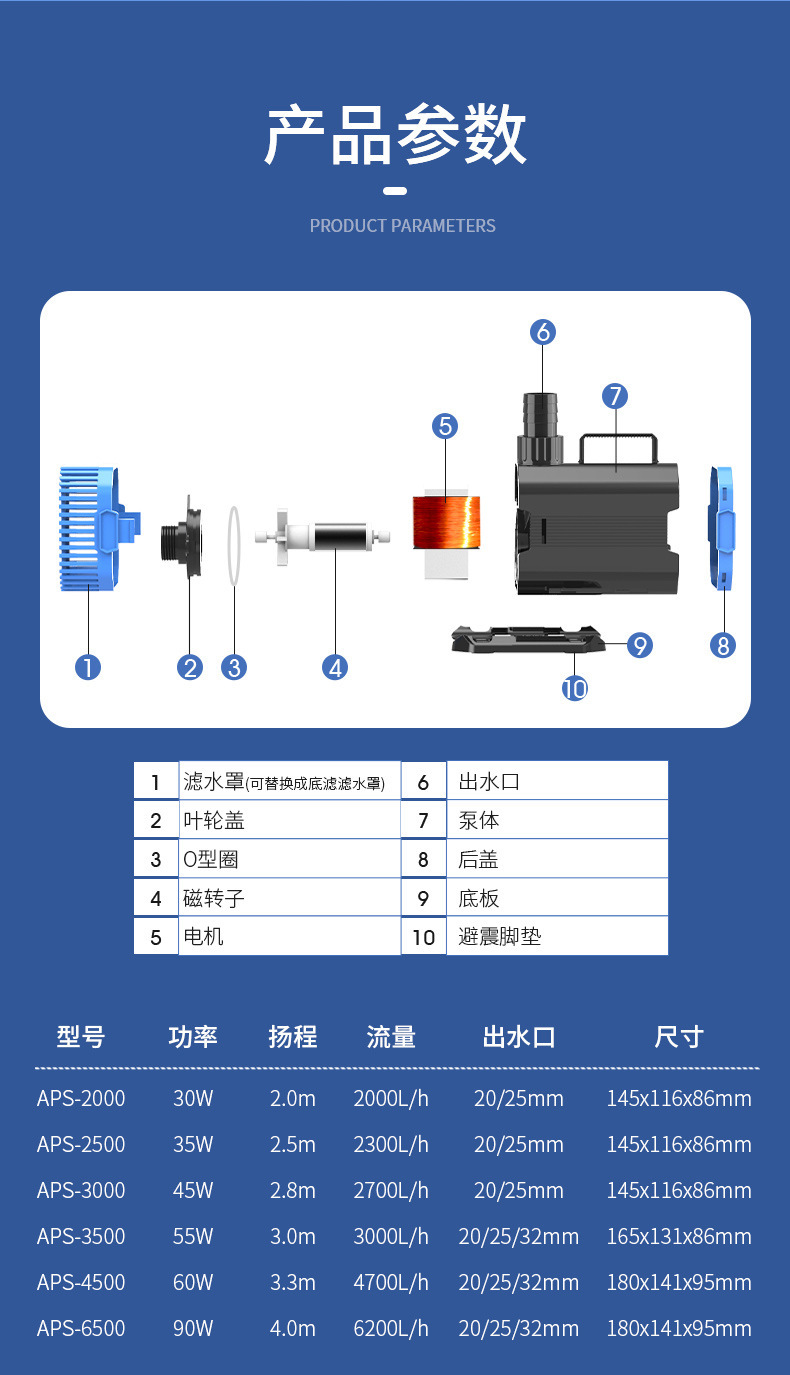 产品参数

PRODUCT PARAMETERS

6 7 5 1 2 3 4 9 8 10

| 1 | 滤水罩(可替换成底滤滤水罩) | 6 | 出水口 |
|---|---|---|---|
| 2 | 叶轮盖 | 7 | 泵体 |
| 3 | O型圈 | 8 | 后盖 |
| 4 | 磁转子 | 9 | 底板 |
| 5 | 电机 | 10 | 避震脚垫 |

| 型号 | 功率 | 扬程 | 流量 | 出水口 | 尺寸 |
|---|---|---|---|---|---|
| APS-2000 | 30W | 2.0m | 2000L/h | 20/25mm | 145x116x86mm |
| APS-2500 | 35W | 2.5m | 2300L/h | 20/25mm | 145x116x86mm |
| APS-3000 | 45W | 2.8m | 2700L/h | 20/25mm | 145x116x86mm |
| APS-3500 | 55W | 3.0m | 3000L/h | 20/25/32mm | 165x131x86mm |
| APS-4500 | 60W | 3.3m | 4700L/h | 20/25/32mm | 180x141x95mm |
| APS-6500 | 90W | 4.0m | 6200L/h | 20/25/32mm | 180x141x95mm |