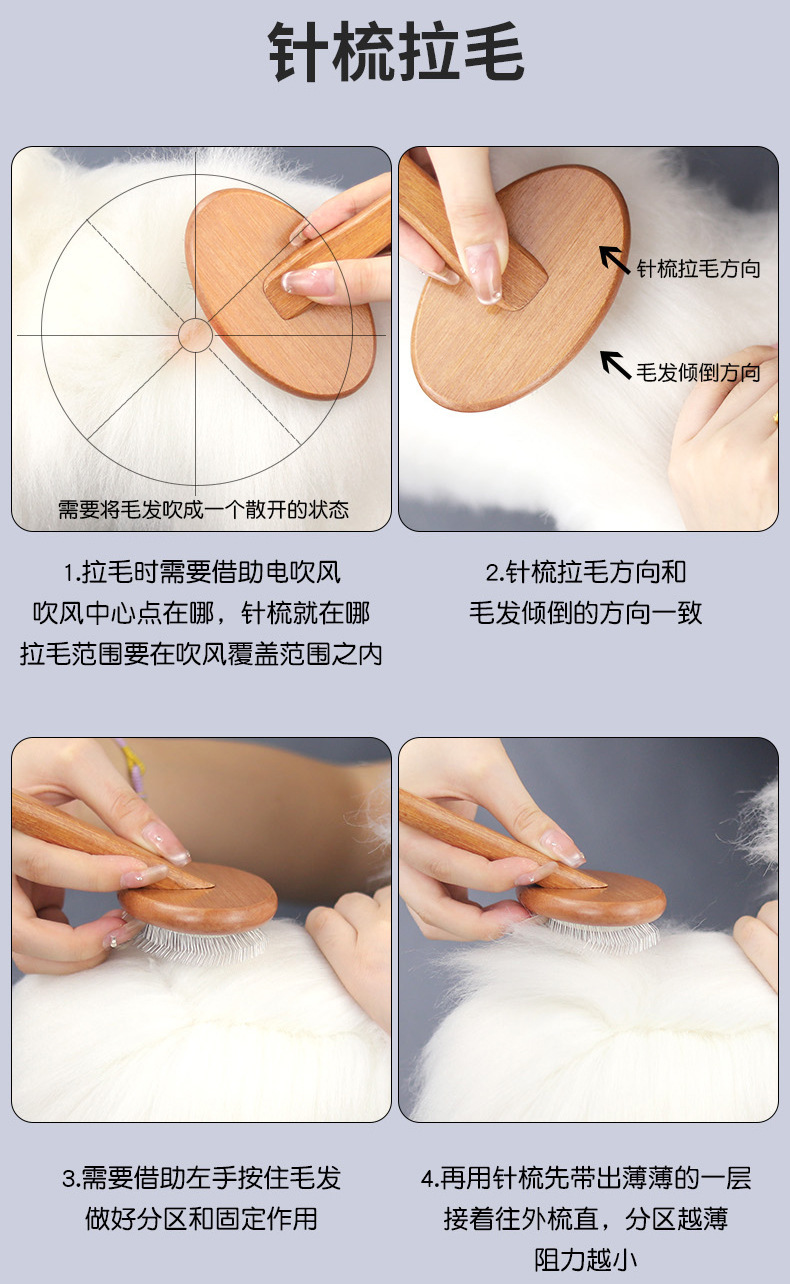 针梳拉毛

需要将毛发吹成一个散开的状态

针梳拉毛方向

毛发倾倒方向

1.拉毛时需要借助电吹风
吹风中心点在哪，针梳就在哪
拉毛范围要在吹风覆盖范围之内

2.针梳拉毛方向和
毛发倾倒的方向一致

3.需要借助左手按住毛发
做好分区和固定作用

4.再用针梳先带出薄薄的一层
接着往外梳直，分区越薄
阻力越小