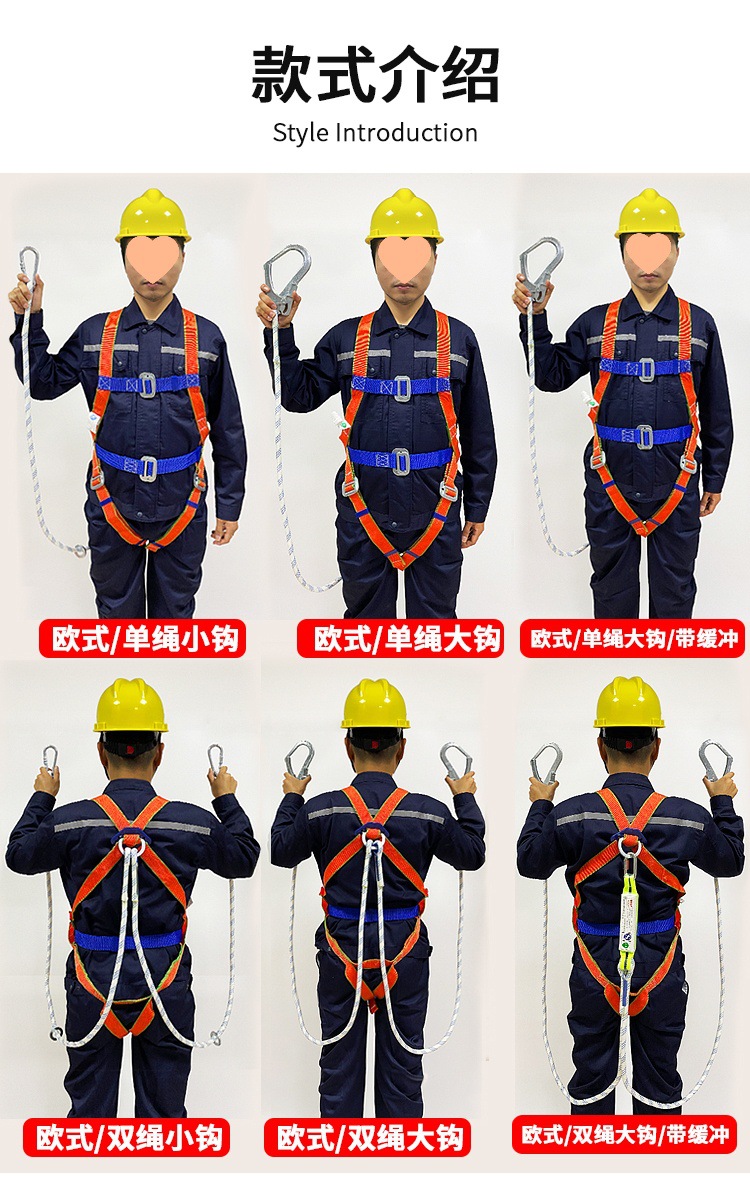 款式介绍
Style Introduction

欧式/单绳小钩

欧式/单绳大钩

欧式/单绳大钩/带缓冲

欧式/双绳小钩

欧式/双绳大钩

欧式/双绳大钩/带缓冲