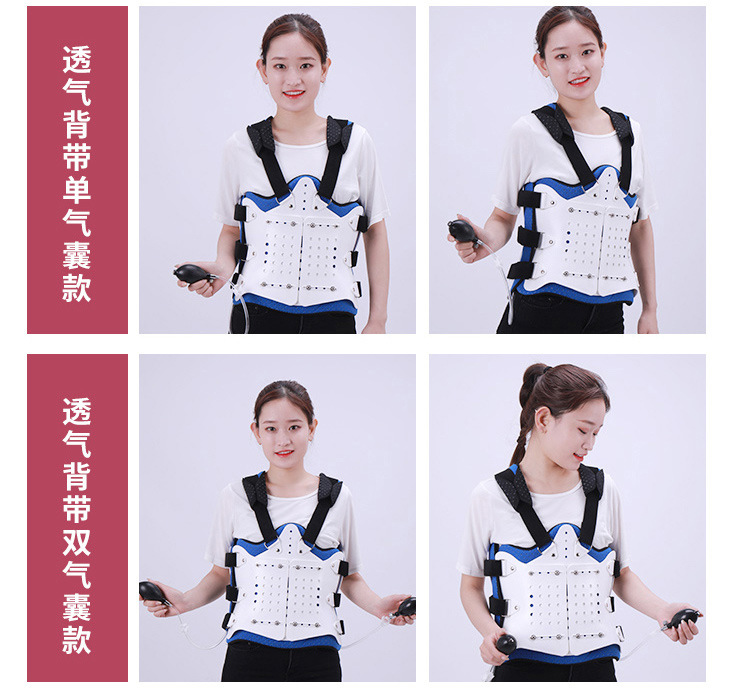 透气背带单气囊款

透气背带双气囊款