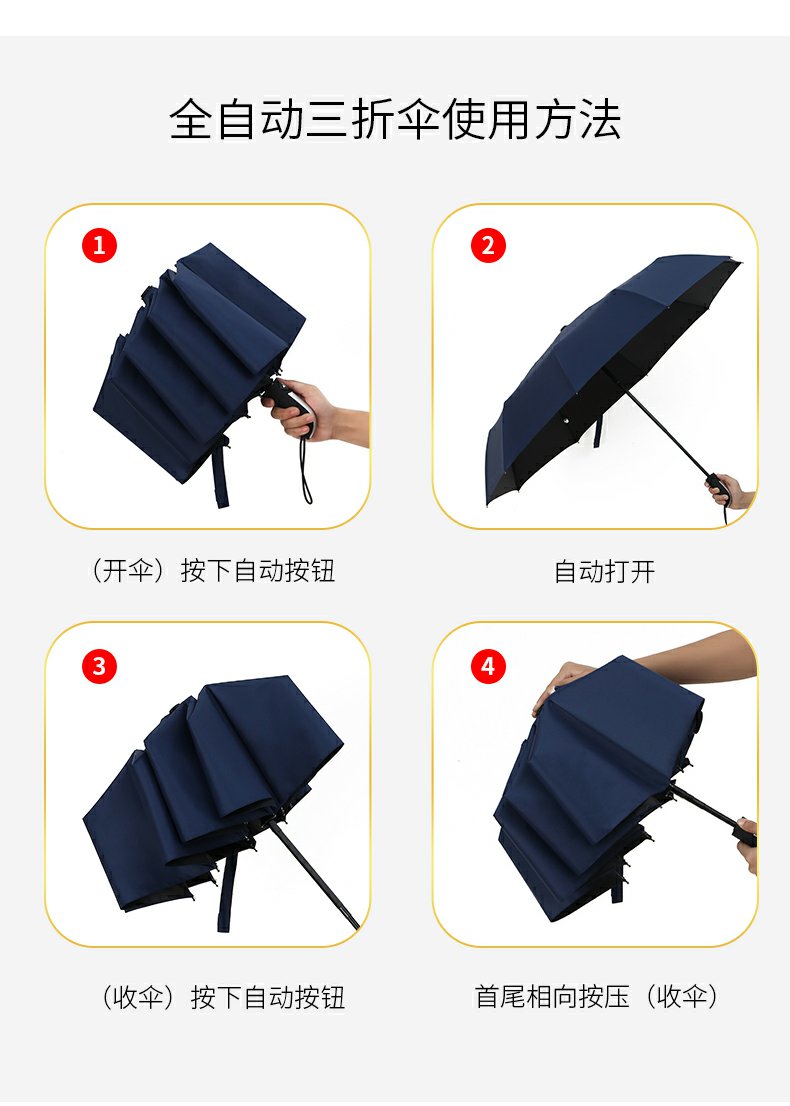 全自动三折伞使用方法

1

（开伞）按下自动按钮

2

自动打开

3

（收伞）按下自动按钮

4

首尾相向按压（收伞）