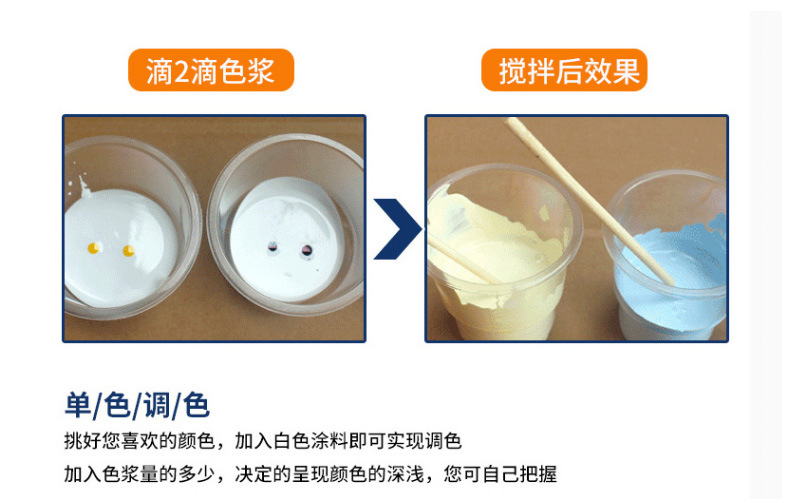 滴2滴色浆

搅拌后效果

单/色/调/色

挑好您喜欢的颜色，加入白色涂料即可实现调色

加入色浆量的多少，决定的呈现颜色的深浅，您可自己把握