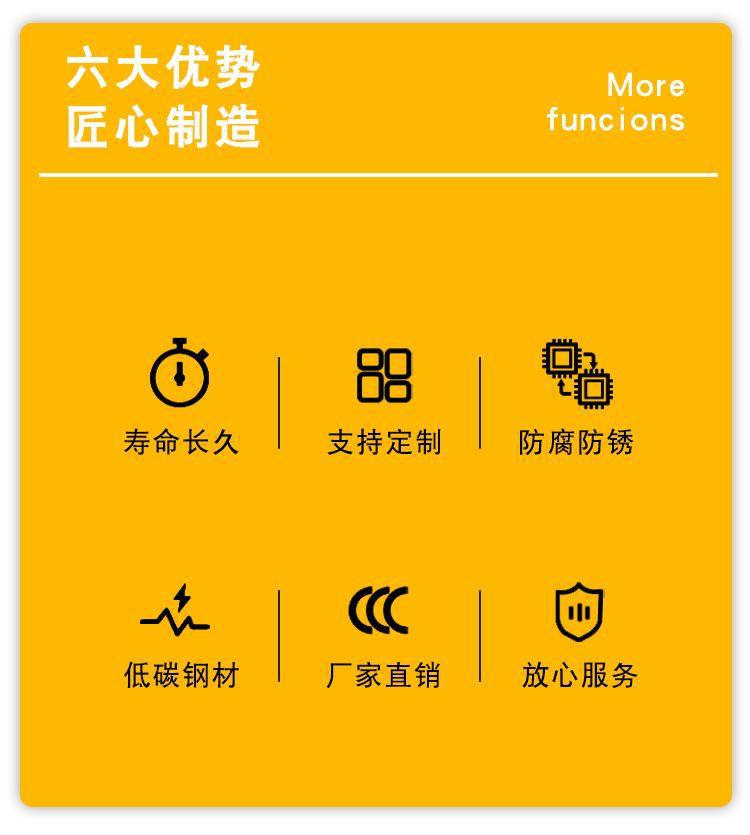 六大优势
匠心制造

More
funcions

寿命长久

支持定制

防腐防锈

低碳钢材

厂家直销

放心服务