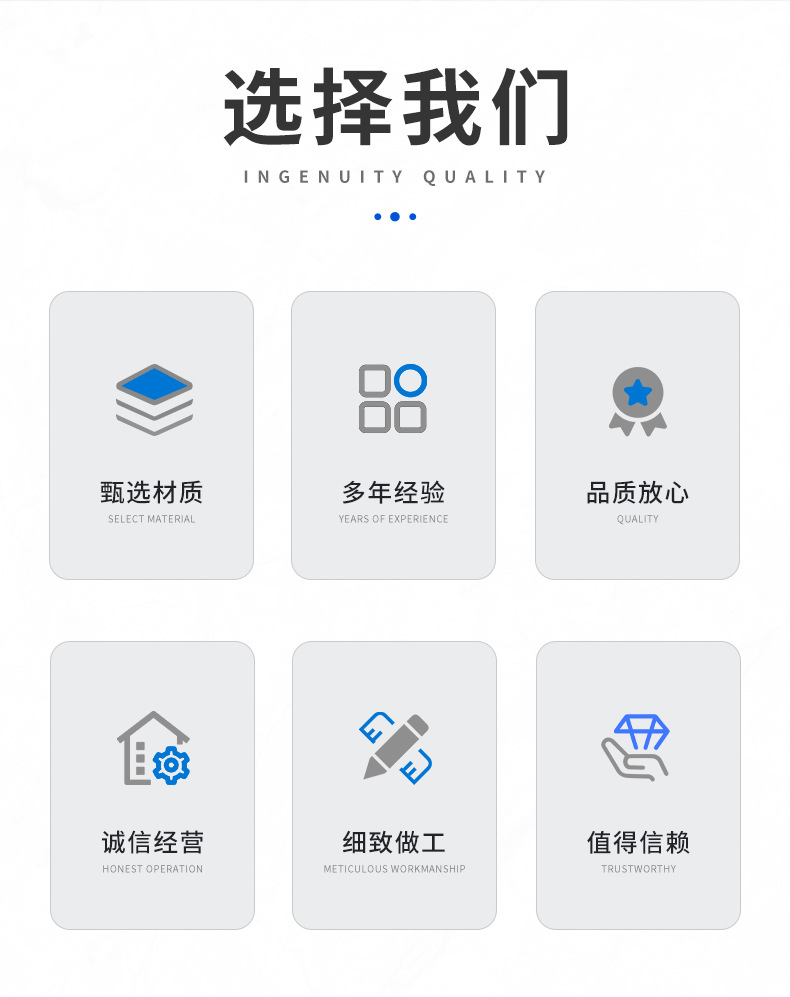 选择我们

INGENUITY QUALITY

甄选材质
SELECT MATERIAL

多年经验
YEARS OF EXPERIENCE

品质放心
QUALITY

诚信经营
HONEST OPERATION

细致做工
METICULOUS WORKMANSHIP

值得信赖
TRUSTWORTHY