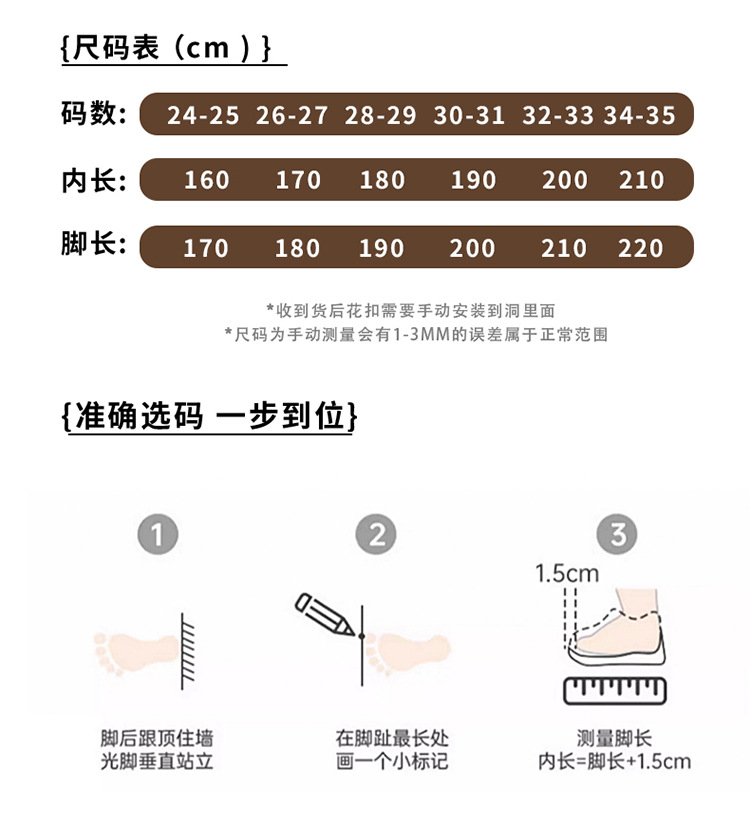 {尺码表（cm）}

| 码数: | 24-25 | 26-27 | 28-29 | 30-31 | 32-33 | 34-35 |
|---|---|---|---|---|---|---|
| 内长: | 160 | 170 | 180 | 190 | 200 | 210 |
| 脚长: | 170 | 180 | 190 | 200 | 210 | 220 |

*收到货后花扣需要手动安装到洞里面
*尺码为手动测量会有1-3MM的误差属于正常范围

{准确选码 一步到位}

1

脚后跟顶住墙
光脚垂直站立

2

在脚趾最长处
画一个小标记

3

1.5cm

测量脚长
内长=脚长+1.5cm