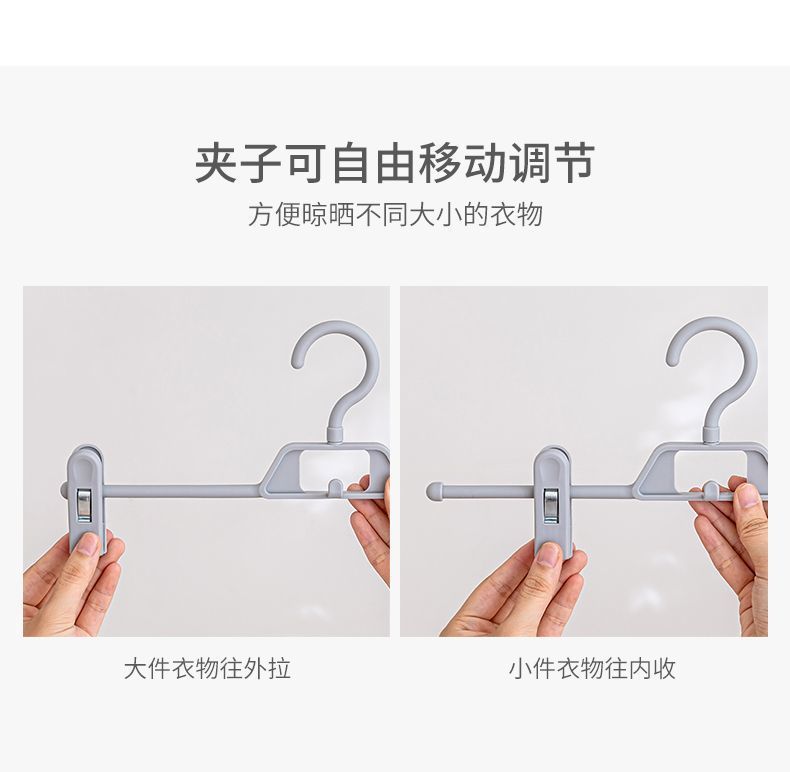 夹子可自由移动调节

方便晾晒不同大小的衣物

大件衣物往外拉

小件衣物往内收