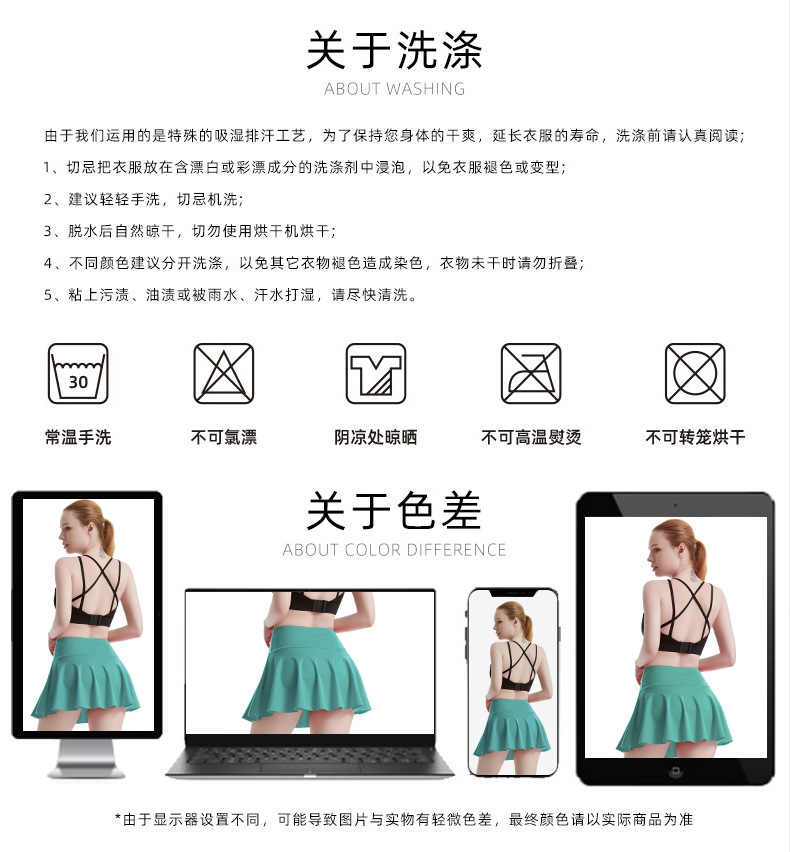 关于洗涤
ABOUT WASHING

由于我们运用的是特殊的吸湿排汗工艺，为了保持您身体的干爽，延长衣服的寿命，洗涤前请认真阅读；

1、切忌把衣服放在含漂白或彩漂成分的洗涤剂中浸泡，以免衣服褪色或变型；

2、建议轻轻手洗，切忌机洗；

3、脱水后自然晾干，切勿使用烘干机烘干；

4、不同颜色建议分开洗涤，以免其它衣物褪色造成染色，衣物未干时请勿折叠；

5、粘上污渍、油渍或被雨水、汗水打湿，请尽快清洗。

30

常温手洗

不可氯漂

阴凉处晾晒

不可高温熨烫

不可转笼烘干

关于色差
ABOUT COLOR DIFFERENCE

*由于显示器设置不同，可能导致图片与实物有轻微色差，最终颜色请以实际商品为准