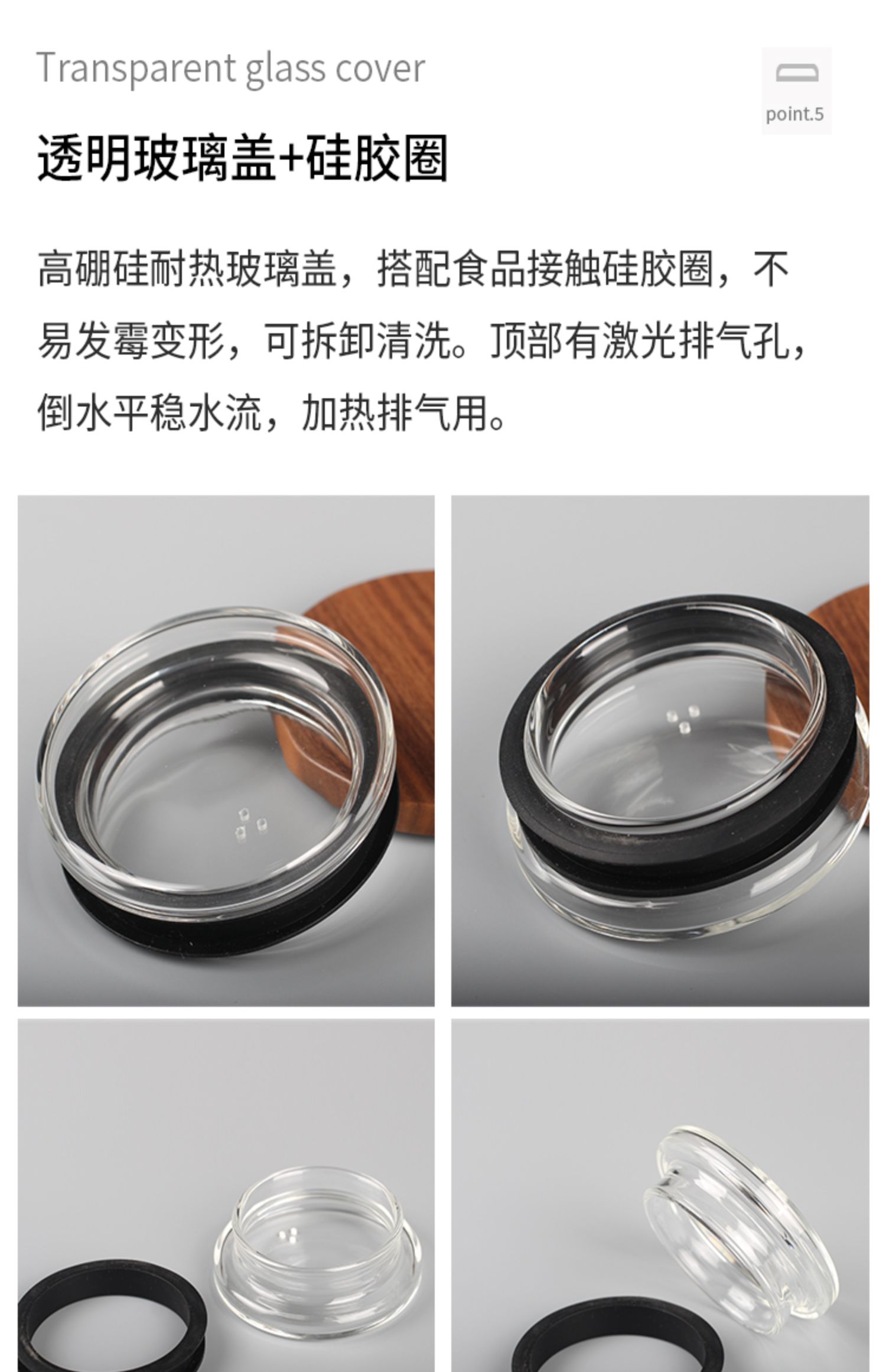 Transparent glass cover

point.5

透明玻璃盖+硅胶圈

高硼硅耐热玻璃盖，搭配食品接触硅胶圈，不易发霉变形，可拆卸清洗。顶部有激光排气孔，倒水平稳水流，加热排气用。